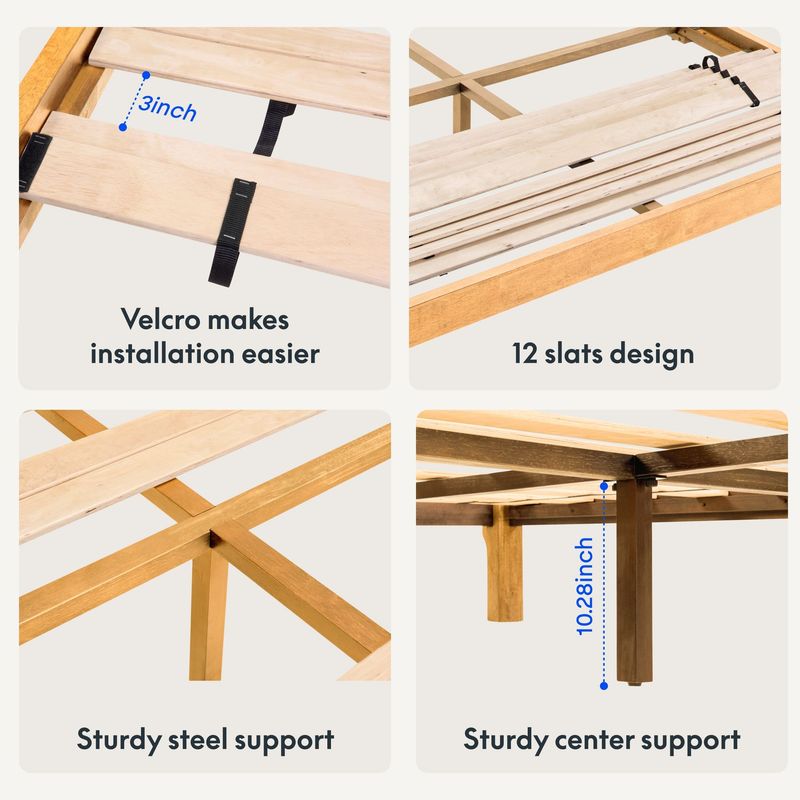 3inch

Velcro makes installation easier

12 slats design

Sturdy steel support

10.28inch

Sturdy center support