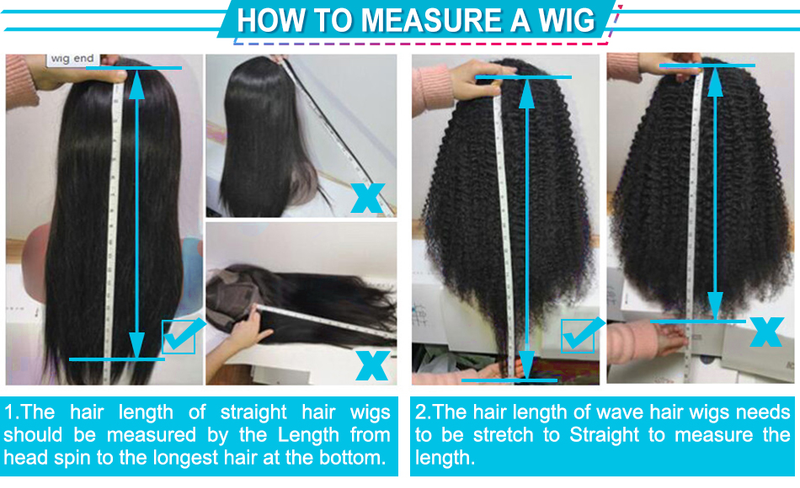 HOW TO MEASURE A WIG

wig end

1.The hair length of straight hair wigs should be measured by the Length from head spin to the longest hair at the bottom.

2.The hair length of wave hair wigs needs to be stretch to Straight to measure the length.