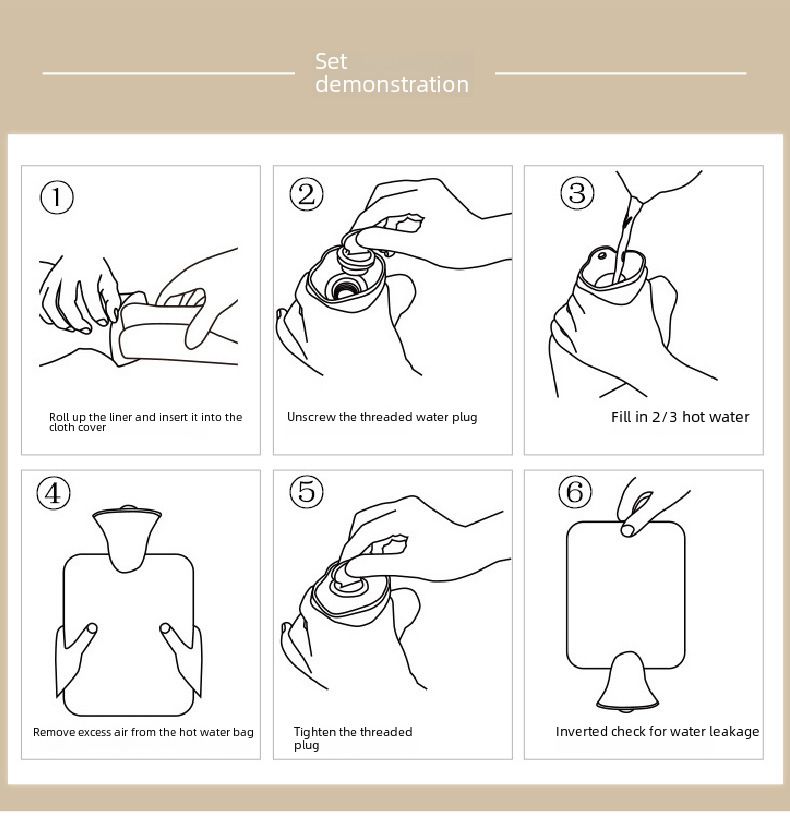 Set demonstration

①

Roll up the liner and insert it into the cloth cover

②

Unscrew the threaded water plug

③

Fill in 2/3 hot water

④

Remove excess air from the hot water bag

⑤

Tighten the threaded plug

⑥

Inverted check for water leakage