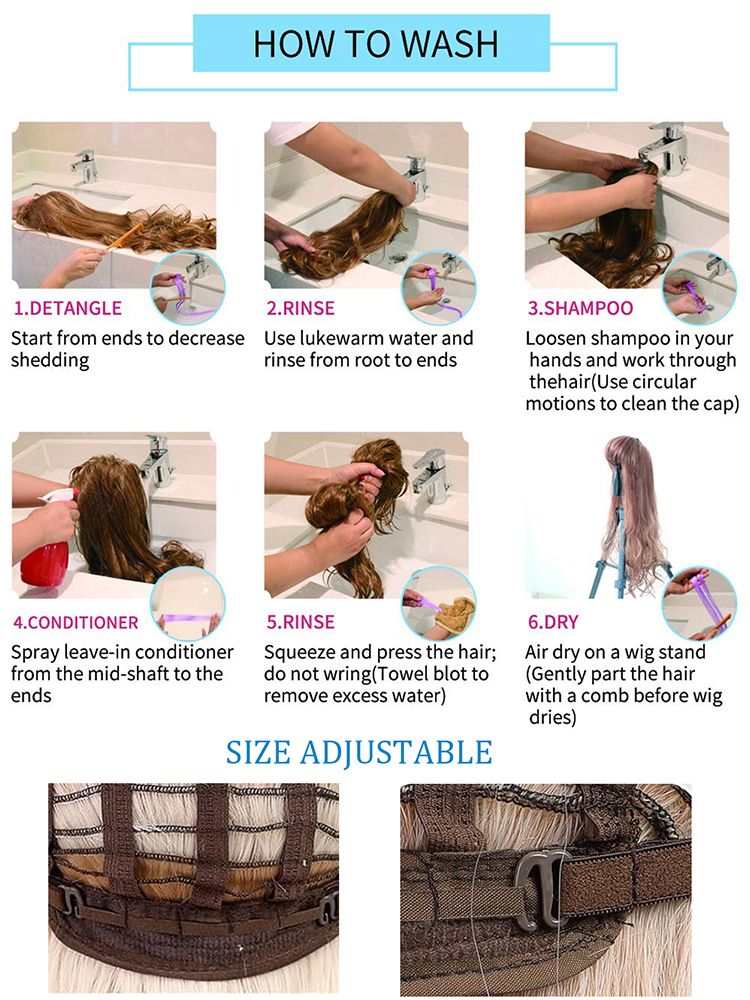 HOW TO WASH

1.DETANGLE
Start from ends to decrease shedding

2.RINSE
Use lukewarm water and rinse from root to ends

3.SHAMPOO
Loosen shampoo in your hands and work through thehair(Use circular motions to clean the cap)

4.CONDITIONER
Spray leave-in conditioner from the mid-shaft to the ends

5.RINSE
Squeeze and press the hair; do not wring(Towel blot to remove excess water)

6.DRY
Air dry on a wig stand (Gently part the hair with a comb before wig dries)

SIZE ADJUSTABLE