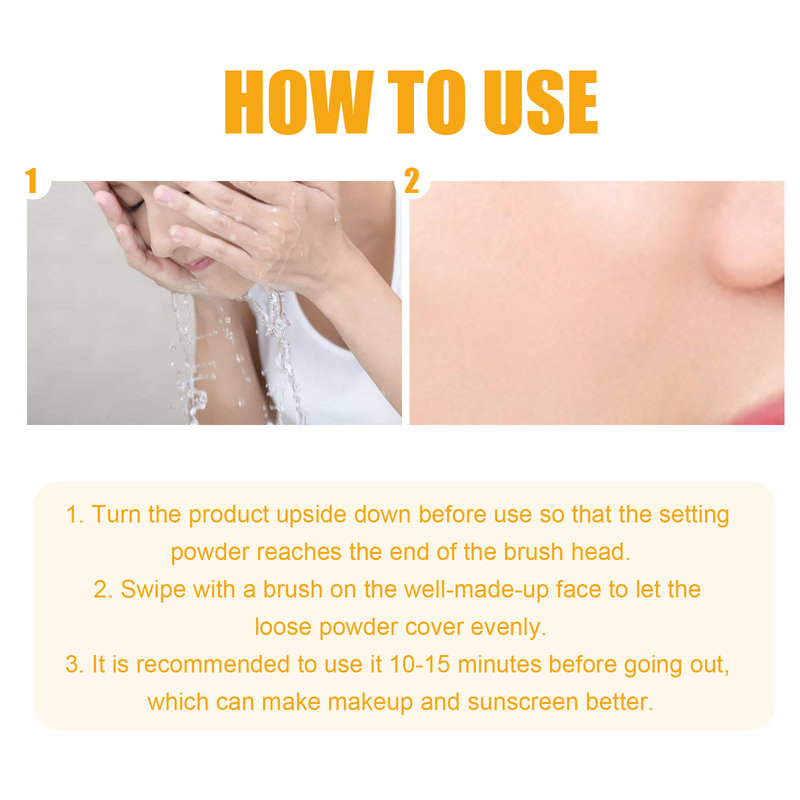 HOW TO USE

1

2

1. Turn the product upside down before use so that the setting powder reaches the end of the brush head.
2. Swipe with a brush on the well-made-up face to let the loose powder cover evenly.
3. It is recommended to use it 10-15 minutes before going out, which can make makeup and sunscreen better.