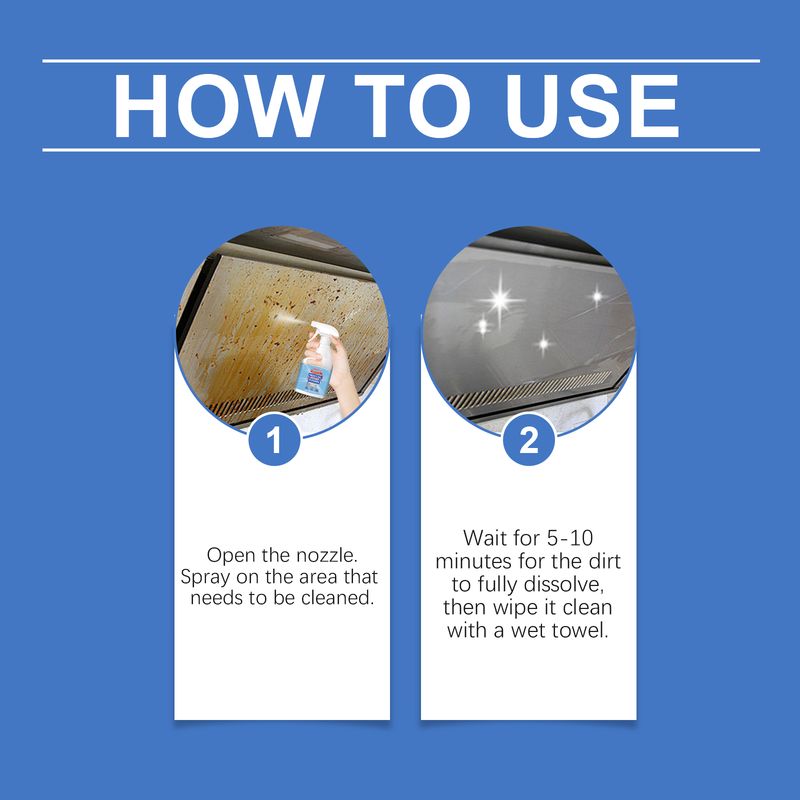 HOW TO USE

1

Open the nozzle. Spray on the area that needs to be cleaned.

2

Wait for 5-10 minutes for the dirt to fully dissolve, then wipe it clean with a wet towel.