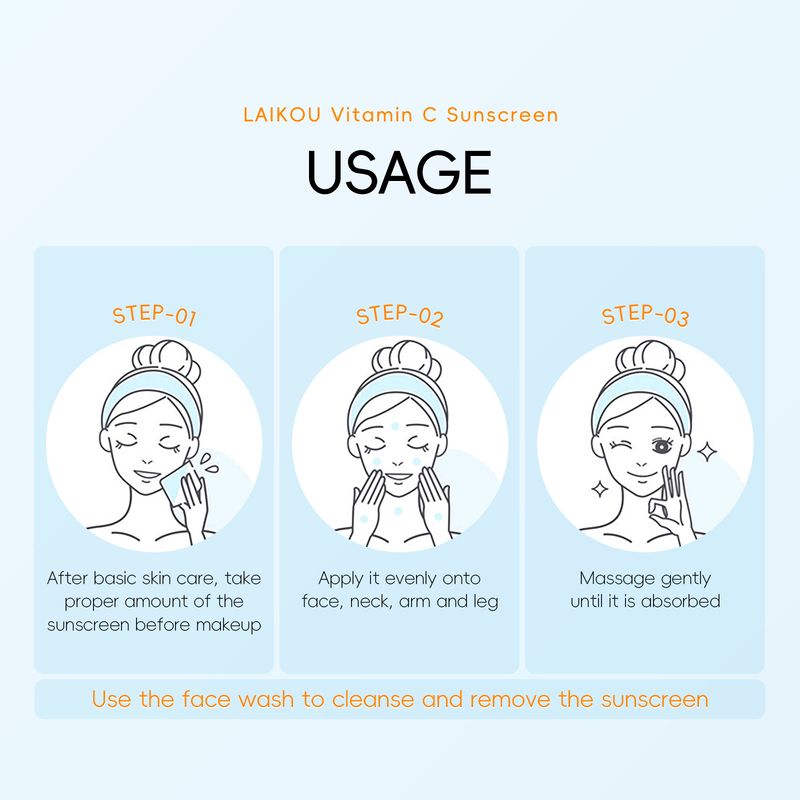 LAIKOU Vitamin C Sunscreen

USAGE

STEP-01

After basic skin care, take proper amount of the sunscreen before makeup

STEP-02

Apply it evenly onto face, neck, arm and leg

STEP-03

Massage gently until it is absorbed

Use the face wash to cleanse and remove the sunscreen