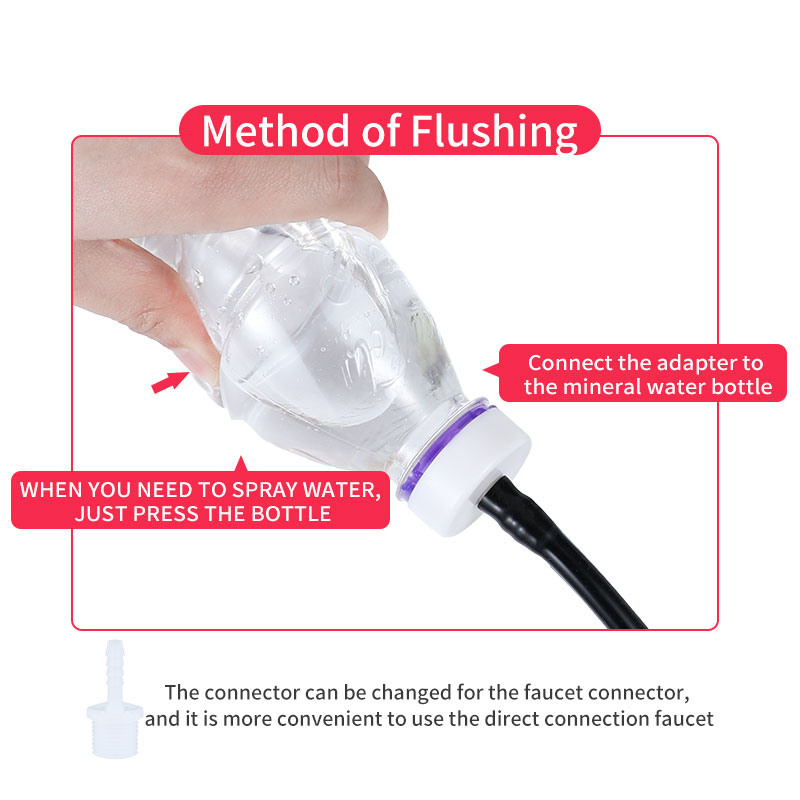 Method of Flushing

Connect the adapter to the mineral water bottle

WHEN YOU NEED TO SPRAY WATER, JUST PRESS THE BOTTLE

The connector can be changed for the faucet connector, and it is more convenient to use the direct connection faucet