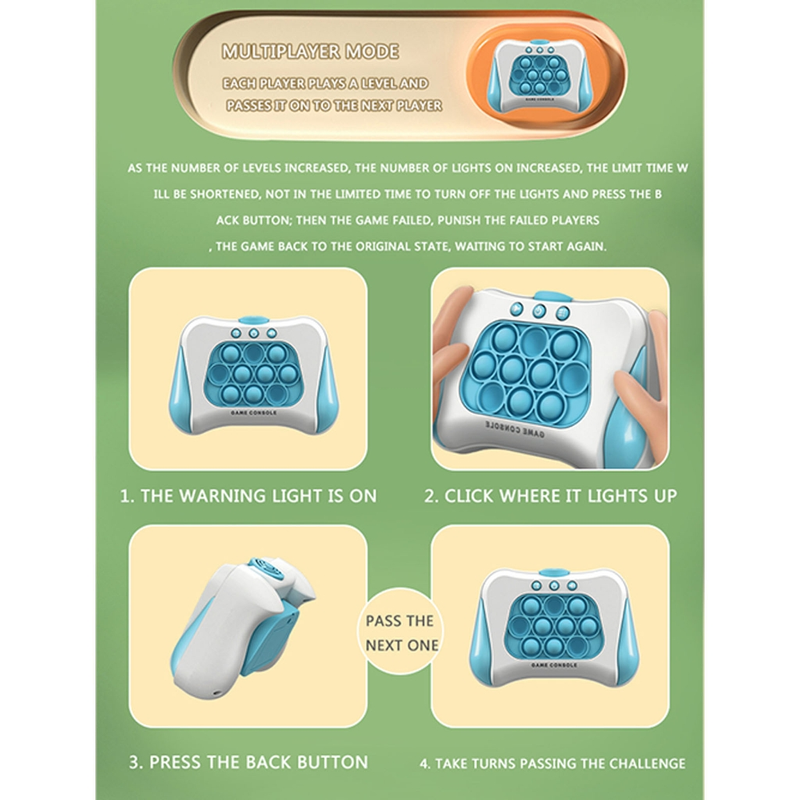 MULTIPLAYER MODE

EACH PLAYER PLAYS A LEVEL AND PASSES IT ON TO THE NEXT PLAYER

GAME CONSOLE

AS THE NUMBER OF LEVELS INCREASED, THE NUMBER OF LIGHTS ON INCREASED, THE LIMIT TIME W ILL BE SHORTENED, NOT IN THE LIMITED TIME TO TURN OFF THE LIGHTS AND PRESS THE B ACK BUTTON; THEN THE GAME FAILED, PUNISH THE FAILED PLAYERS , THE GAME BACK TO THE ORIGINAL STATE, WAITING TO START AGAIN.

GAME CONSOLE

GAME CONSOLE

1. THE WARNING LIGHT IS ON

2. CLICK WHERE IT LIGHTS UP

PASS THE NEXT ONE

GAME CONSOLE

3. PRESS THE BACK BUTTON

4. TAKE TURNS PASSING THE CHALLENGE