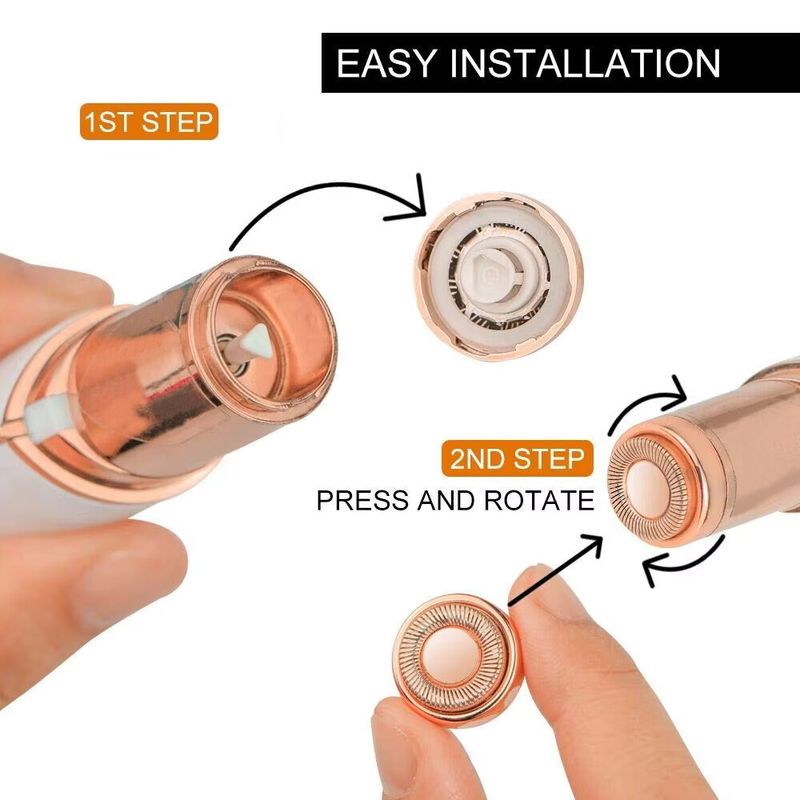 EASY INSTALLATION

1ST STEP

2ND STEP

PRESS AND ROTATE