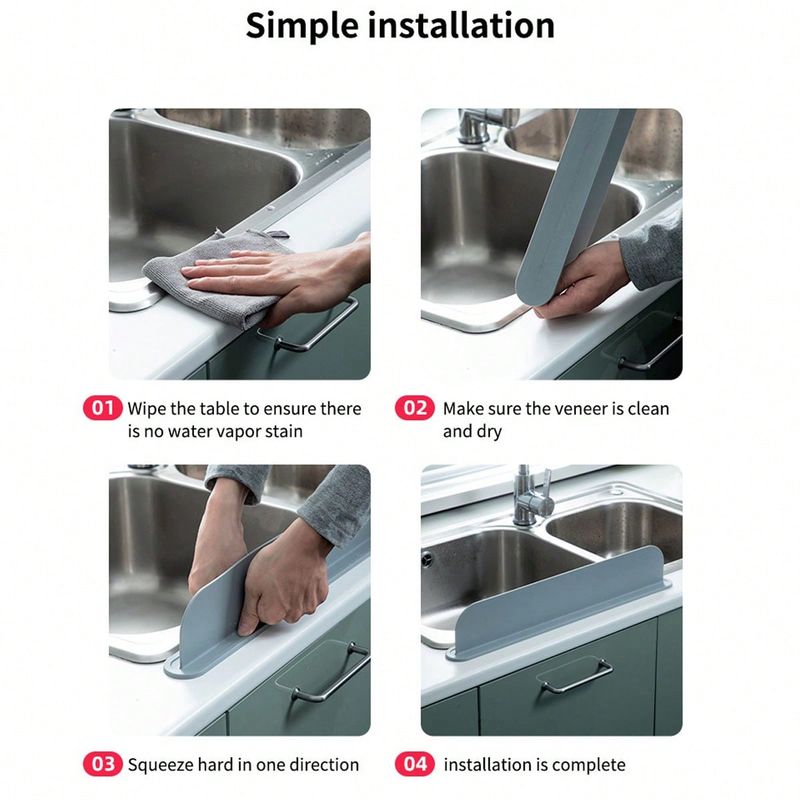 Simple installation

01 Wipe the table to ensure there is no water vapor stain

02 Make sure the veneer is clean and dry

03 Squeeze hard in one direction

04 installation is complete