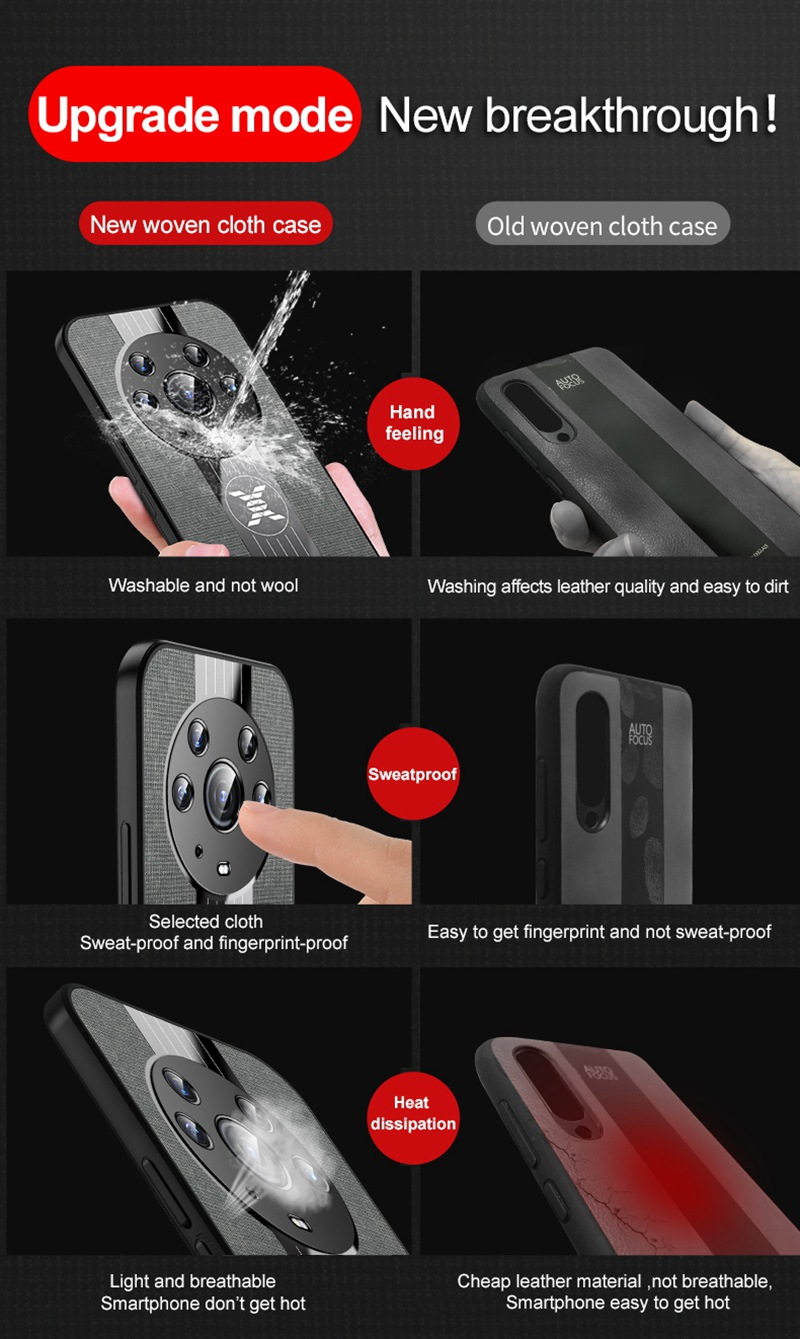 Upgrade mode New breakthrough!

New woven cloth case

Old woven cloth case

AUTO FOCUS

Hand feeling

Washable and not wool

Washing affects leather quality and easy to dirt

AUTO FOCUS

Sweatproof

Selected cloth
Sweat-proof and fingerprint-proof

Easy to get fingerprint and not sweat-proof

AUTO FOCUS

Heat dissipation

Light and breathable
Smartphone don't get hot

Cheap leather material ,not breathable,
Smartphone easy to get hot