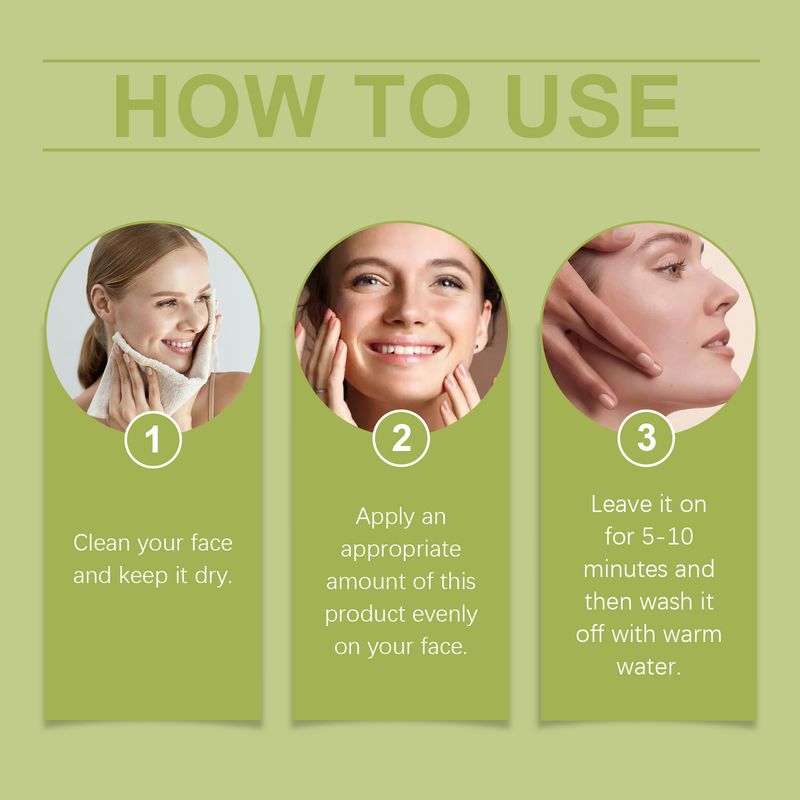 HOW TO USE

1

Clean your face and keep it dry.

2

Apply an appropriate amount of this product evenly on your face.

3

Leave it on for 5-10 minutes and then wash it off with warm water.