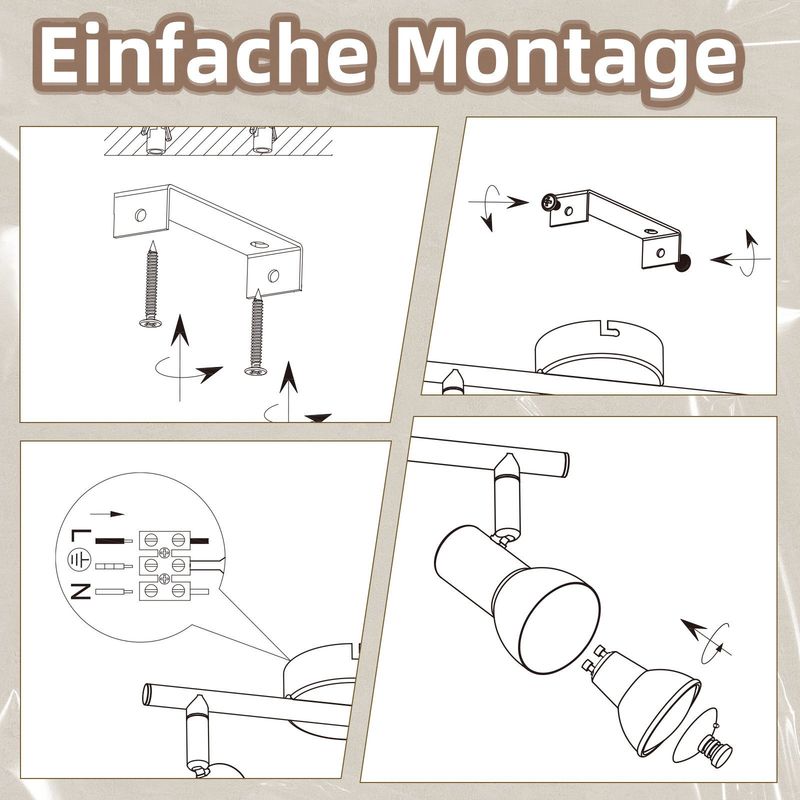 Einfache Montage

L
N