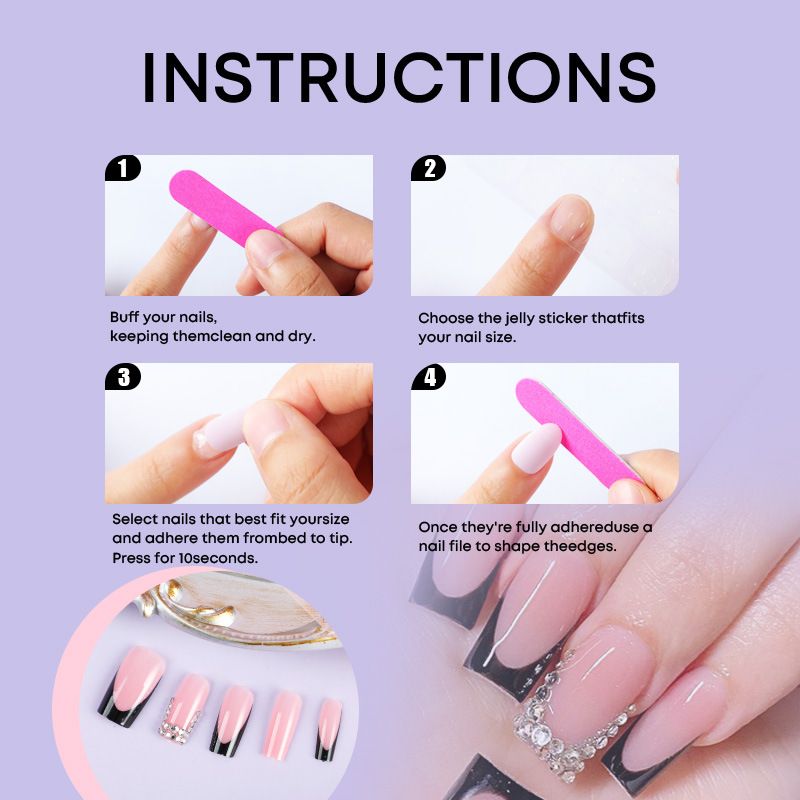 INSTRUCTIONS

1

Buff your nails,
keeping themclean and dry.

2

Choose the jelly sticker thatfits your nail size.

3

Select nails that best fit yoursize and adhere them frombed to tip. Press for 10seconds.

4

Once they're fully adhereduse a nail file to shape theedges.