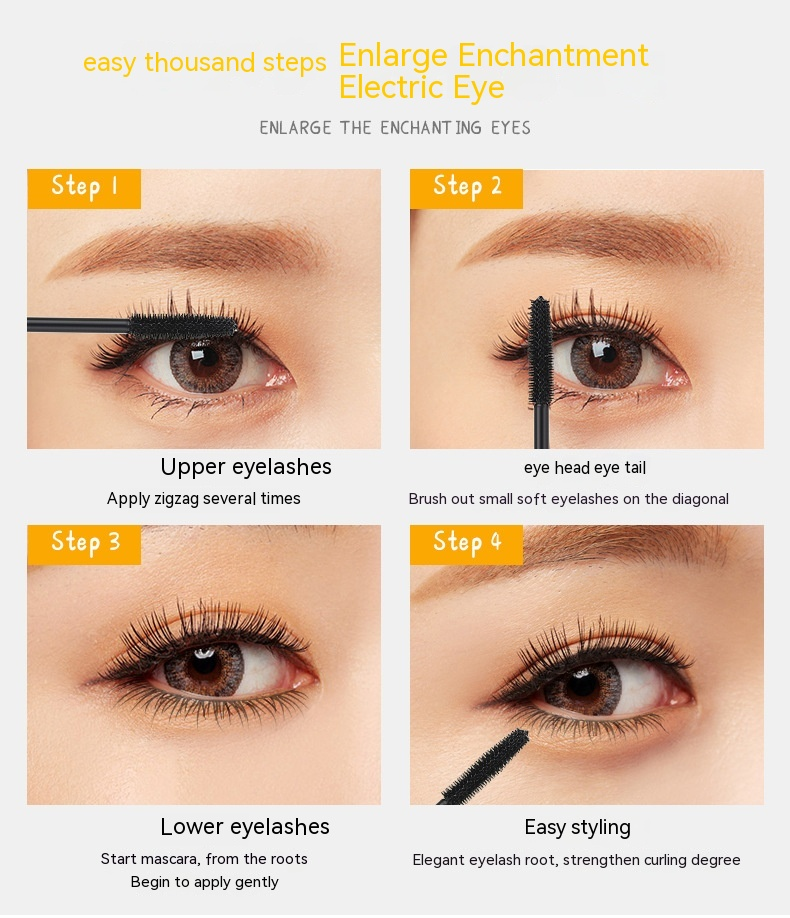 easy thousand steps Enlarge Enchantment Electric Eye

ENLARGE THE ENCHANTING EYES

Step 1

Upper eyelashes

Apply zigzag several times

Step 2

eye head eye tail

Brush out small soft eyelashes on the diagonal

Step 3

Lower eyelashes

Start mascara, from the roots
Begin to apply gently

Step 4

Easy styling

Elegant eyelash root, strengthen curling degree