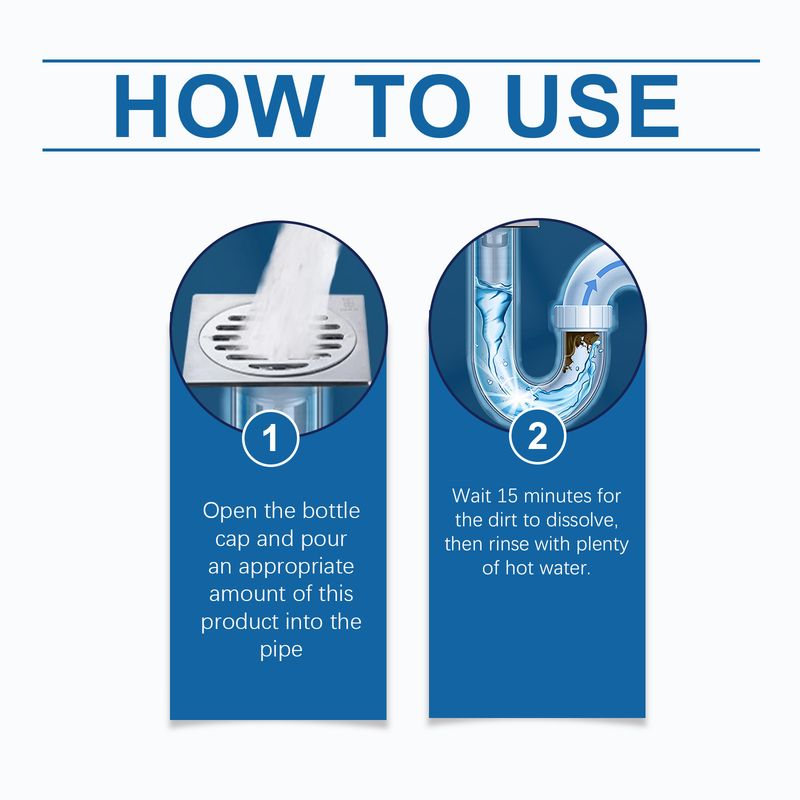 HOW TO USE

1

Open the bottle cap and pour an appropriate amount of this product into the pipe

2

Wait 15 minutes for the dirt to dissolve, then rinse with plenty of hot water.