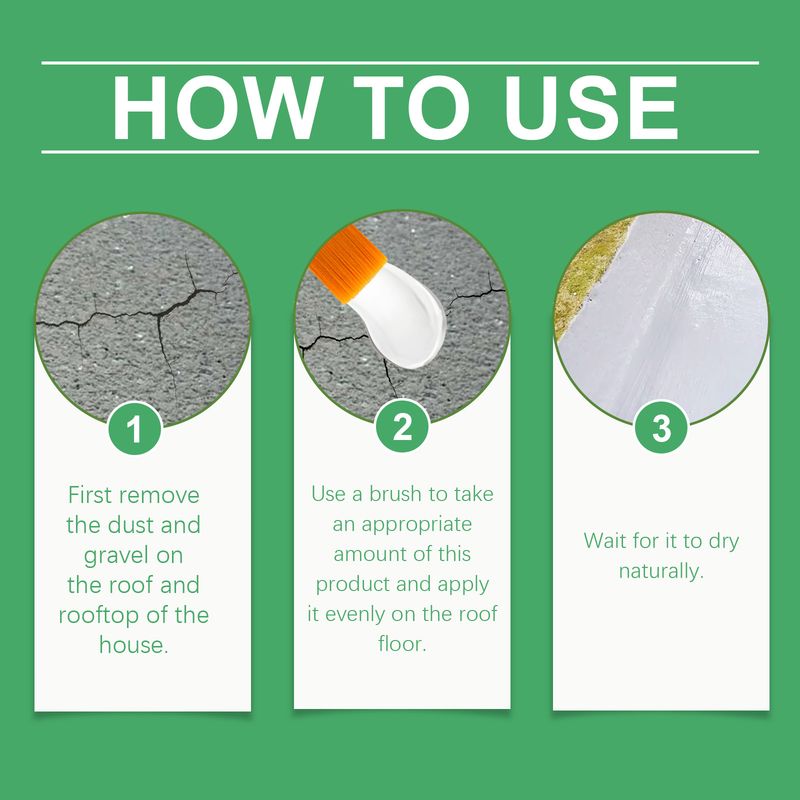 HOW TO USE

1

First remove the dust and gravel on the roof and rooftop of the house.

2

Use a brush to take an appropriate amount of this product and apply it evenly on the roof floor.

3

Wait for it to dry naturally.