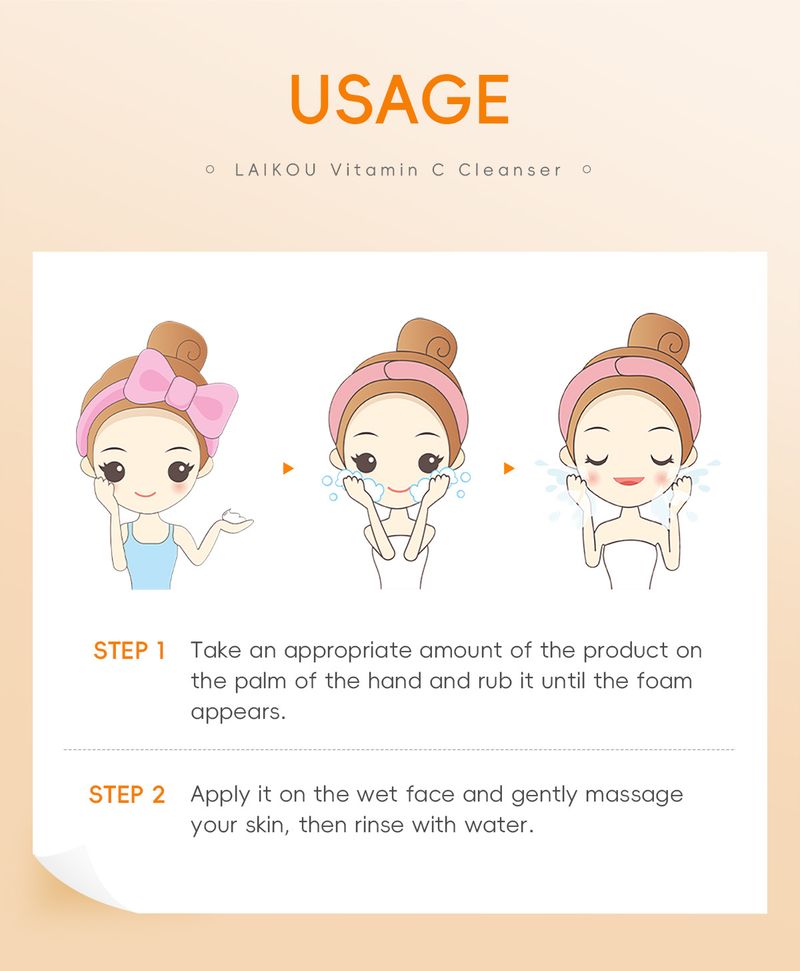 USAGE

LAIKOU Vitamin C Cleanser

STEP 1 Take an appropriate amount of the product on the palm of the hand and rub it until the foam appears.

STEP 2 Apply it on the wet face and gently massage your skin, then rinse with water.