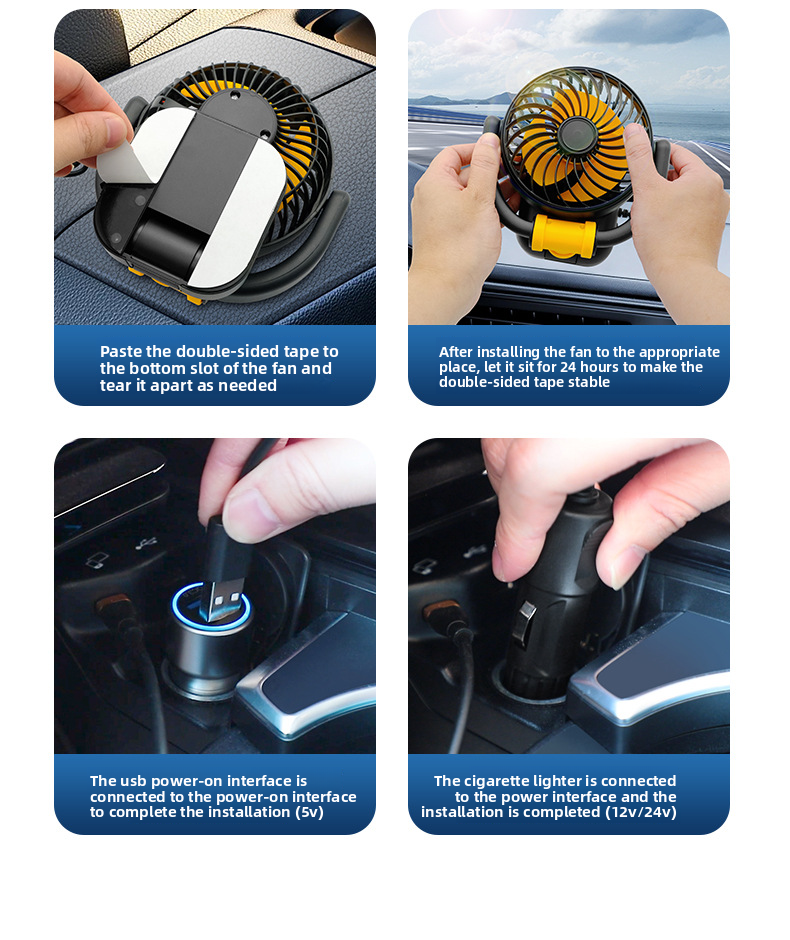 Paste the double-sided tape to the bottom slot of the fan and tear it apart as needed

After installing the fan to the appropriate place, let it sit for 24 hours to make the double-sided tape stable

The usb power-on interface is connected to the power-on interface to complete the installation (5v)

The cigarette lighter is connected to the power interface and the installation is completed (12v/24v)