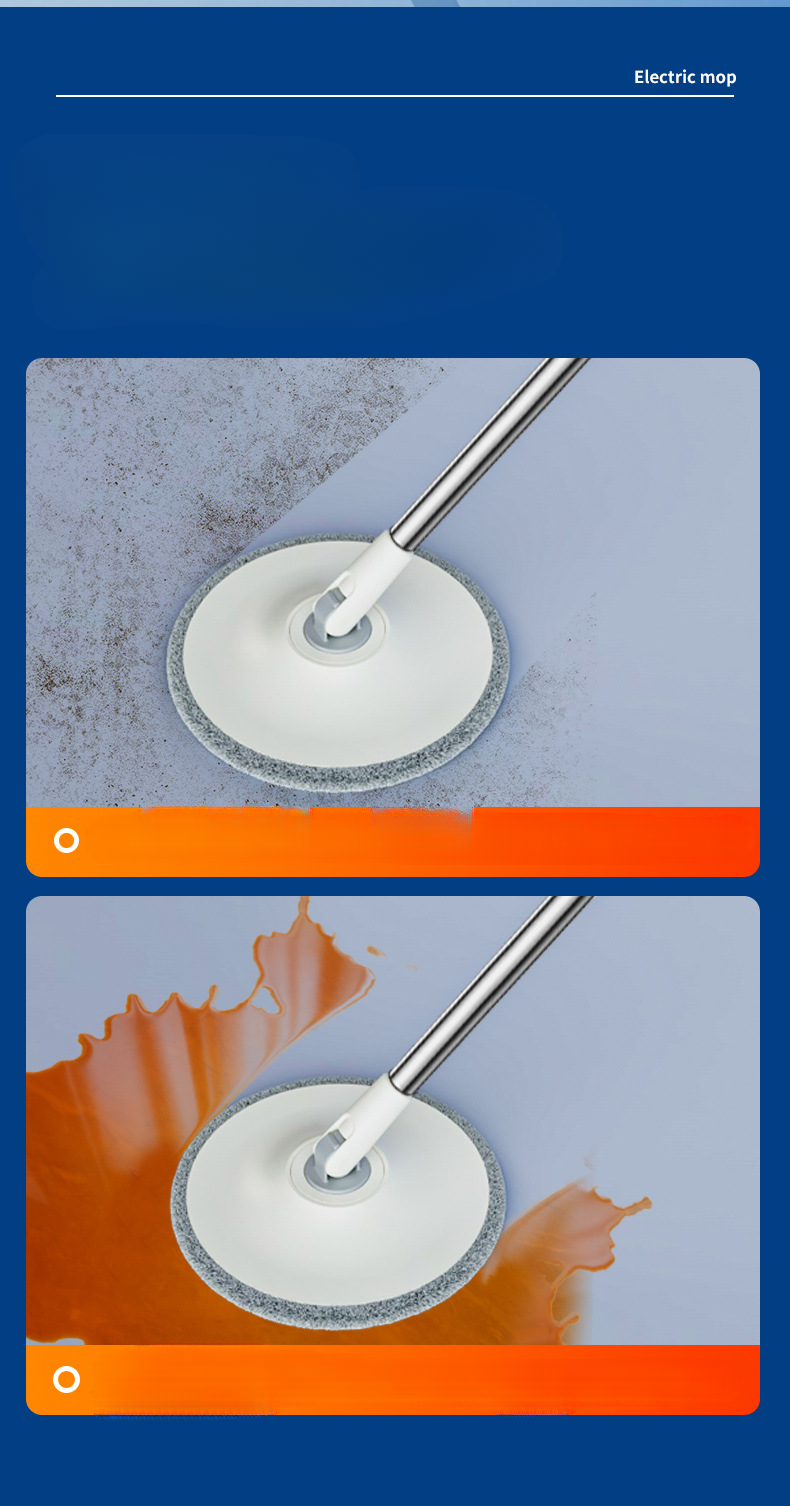 Electric mop