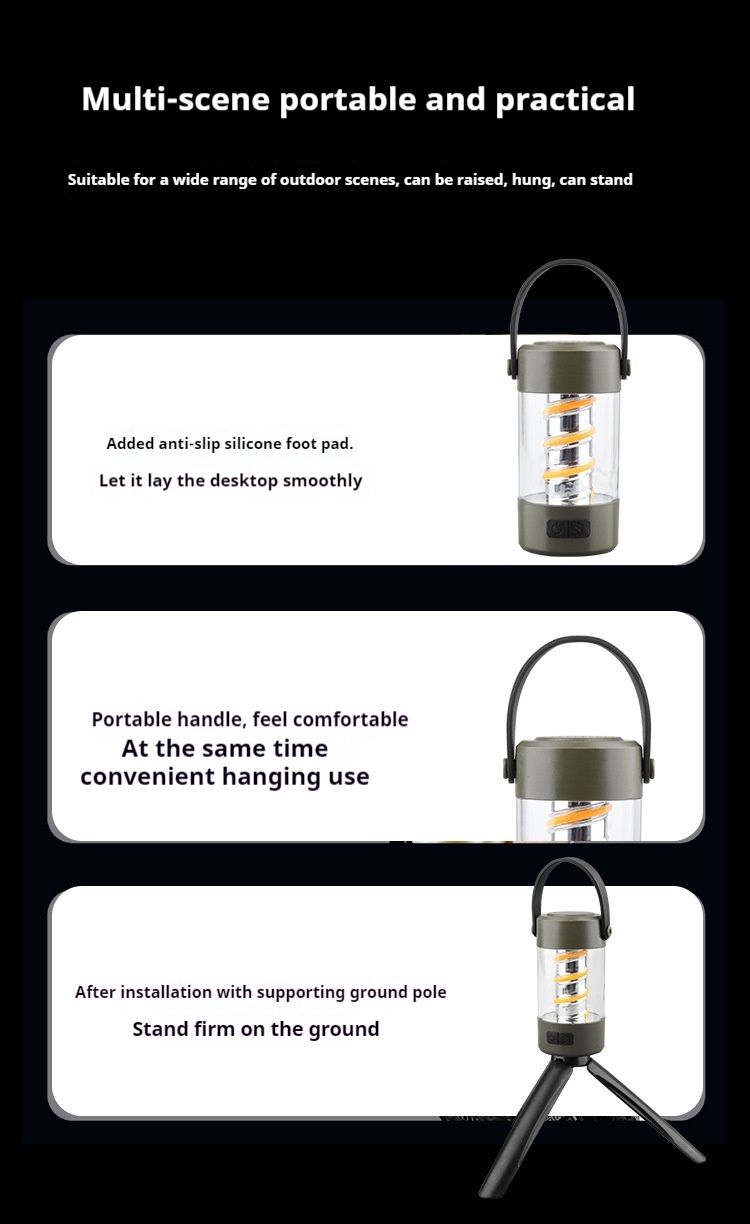 Multi-scene portable and practical

Suitable for a wide range of outdoor scenes, can be raised, hung, can stand

Added anti-slip silicone foot pad.

Let it lay the desktop smoothly

Portable handle, feel comfortable

At the same time
convenient hanging use

After installation with supporting ground pole

Stand firm on the ground