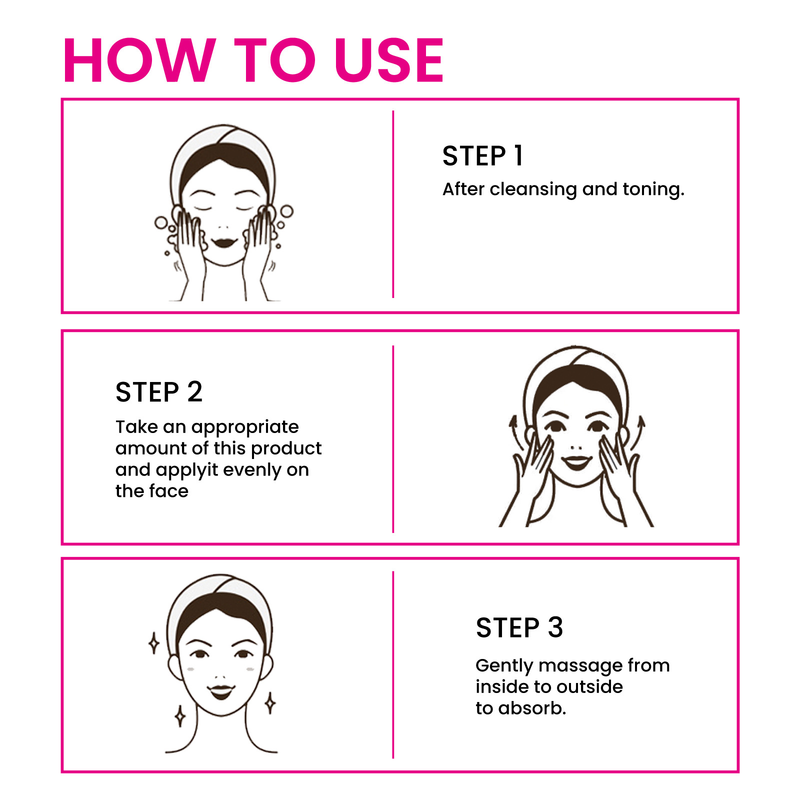 HOW TO USE

STEP 1
After cleansing and toning.

STEP 2
Take an appropriate amount of this product and applyit evenly on the face

STEP 3
Gently massage from inside to outside to absorb.