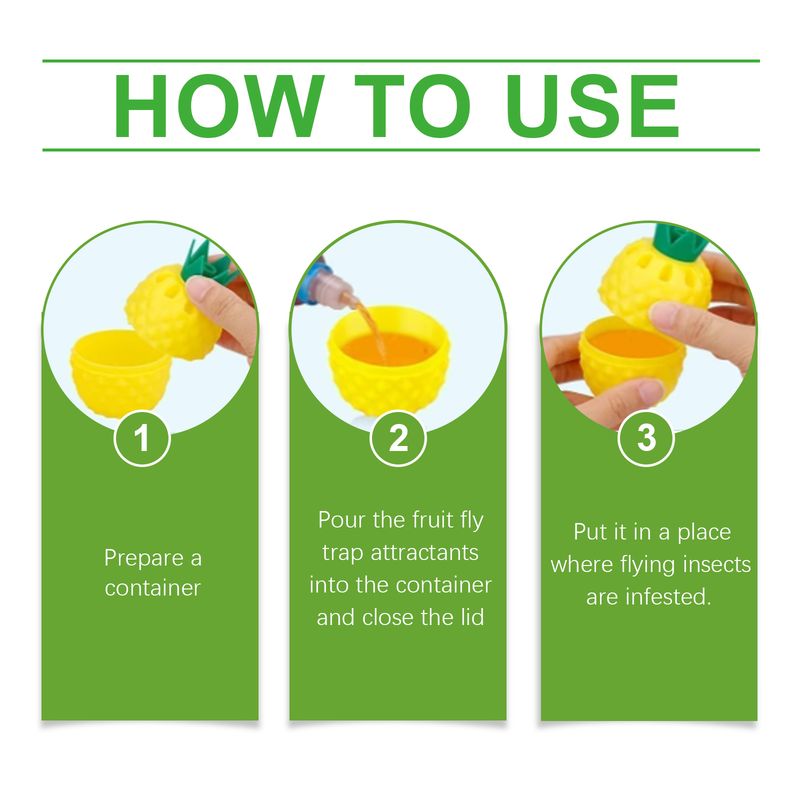 HOW TO USE

1

Prepare a container

2

Pour the fruit fly trap attractants into the container and close the lid

3

Put it in a place where flying insects are infested.