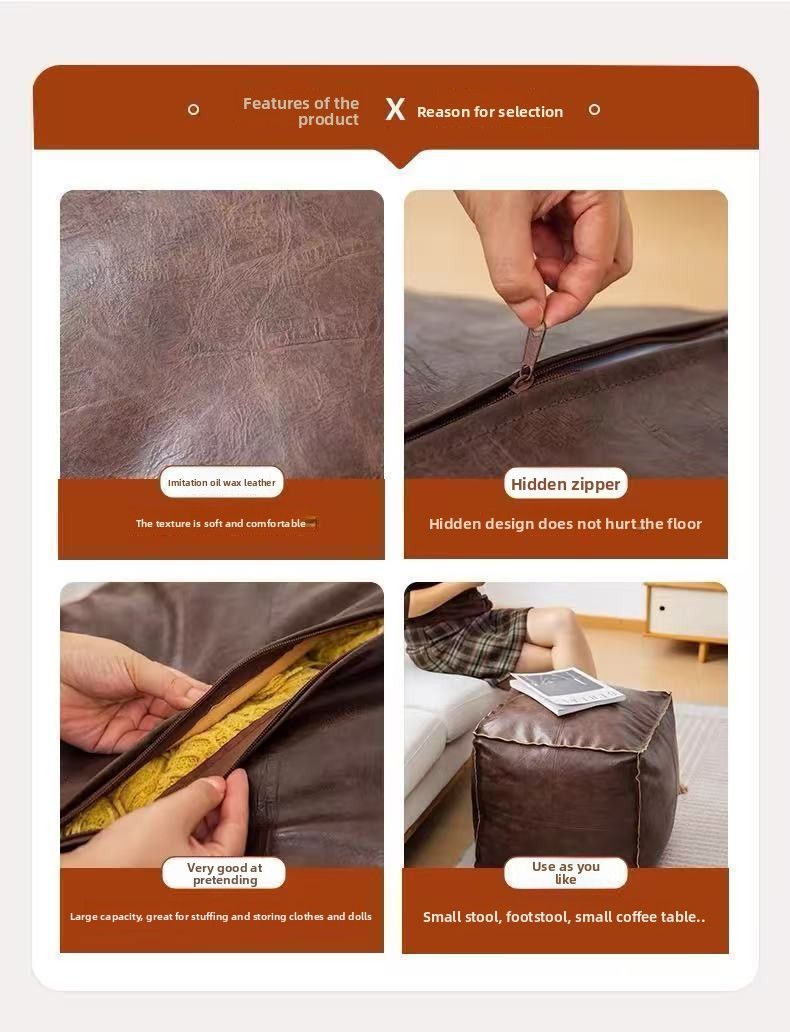 Features of the product X Reason for selection

Imitation oil wax leather

The texture is soft and comfortable

Hidden zipper

Hidden design does not hurt the floor

Very good at pretending

Large capacity, great for stuffing and storing clothes and dolls

Use as you like

Small stool, footstool, small coffee table..