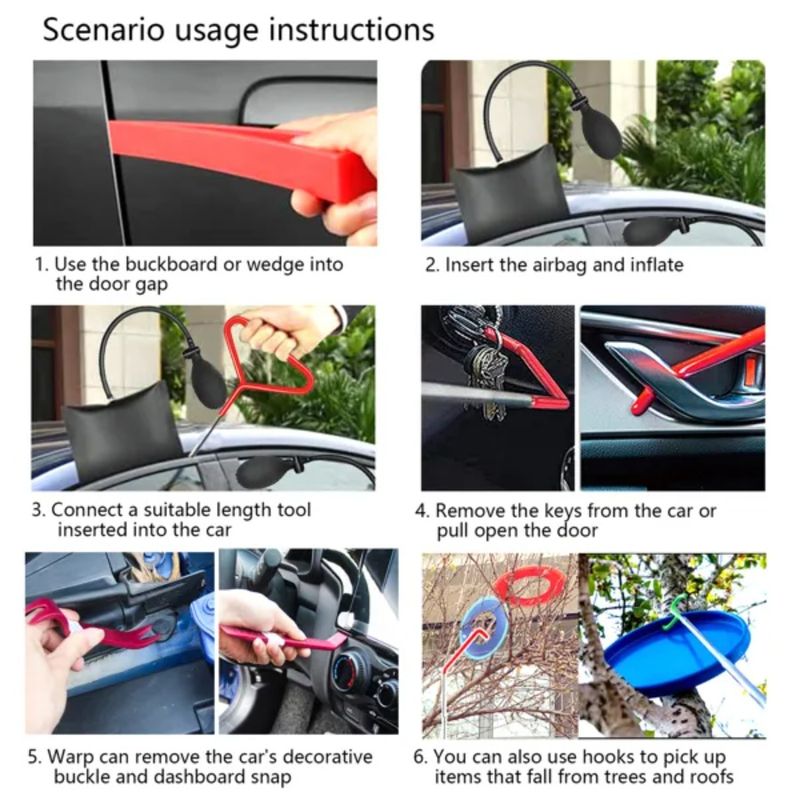 Scenario usage instructions

1. Use the buckboard or wedge into the door gap

2. Insert the airbag and inflate

3. Connect a suitable length tool inserted into the car

4. Remove the keys from the car or pull open the door

5. Warp can remove the car's decorative buckle and dashboard snap

6. You can also use hooks to pick up items that fall from trees and roofs