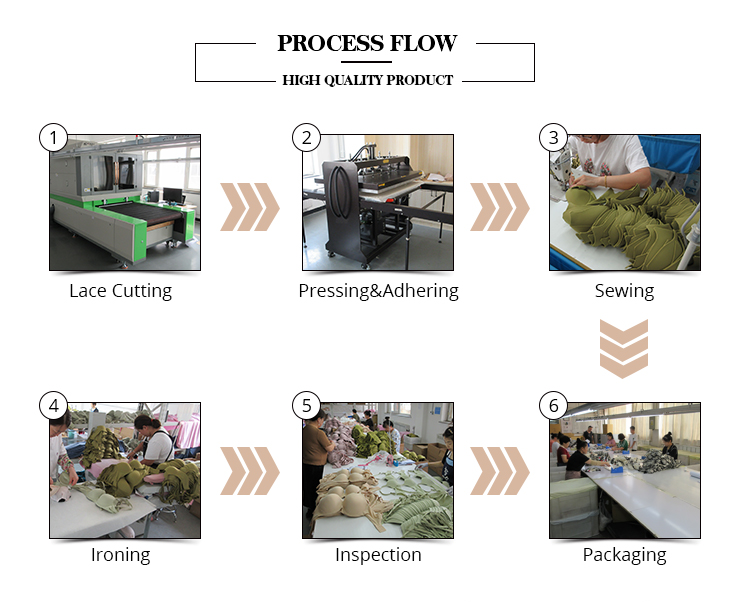 PROCESS FLOW
HIGH QUALITY PRODUCT

1
Lace Cutting

2
Pressing&Adhering

3
Sewing

4
Ironing

5
Inspection

6
Packaging