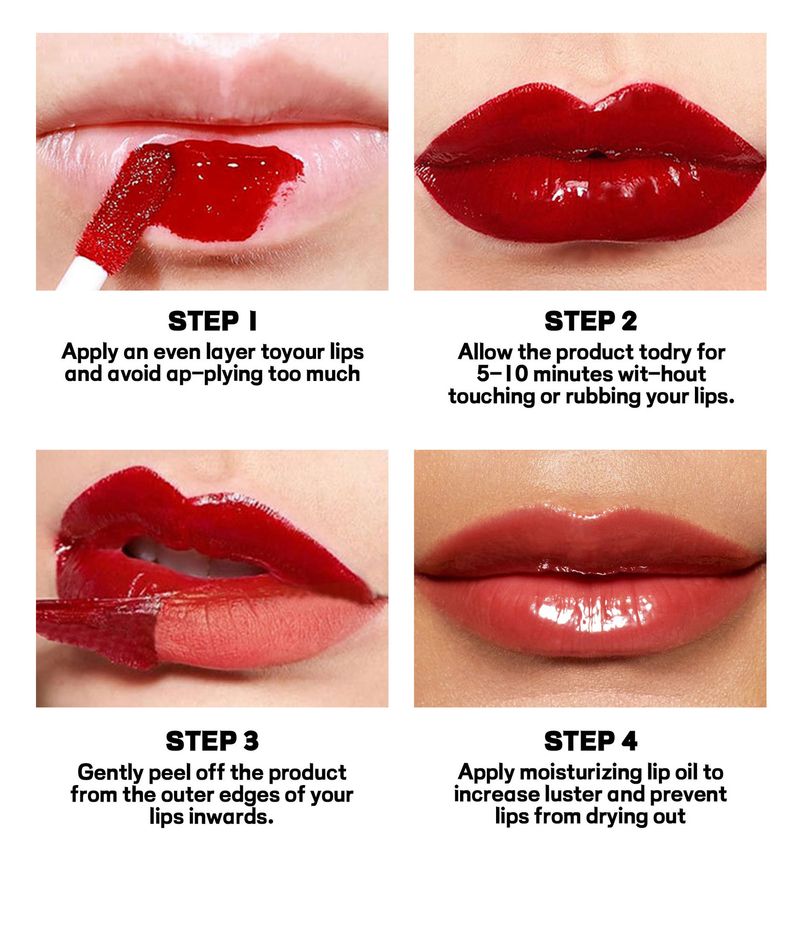 STEP 1
Apply an even layer toyour lips and avoid ap-plying too much

STEP 2
Allow the product todry for 5-10 minutes wit-hout touching or rubbing your lips.

STEP 3
Gently peel off the product from the outer edges of your lips inwards.

STEP 4
Apply moisturizing lip oil to increase luster and prevent lips from drying out