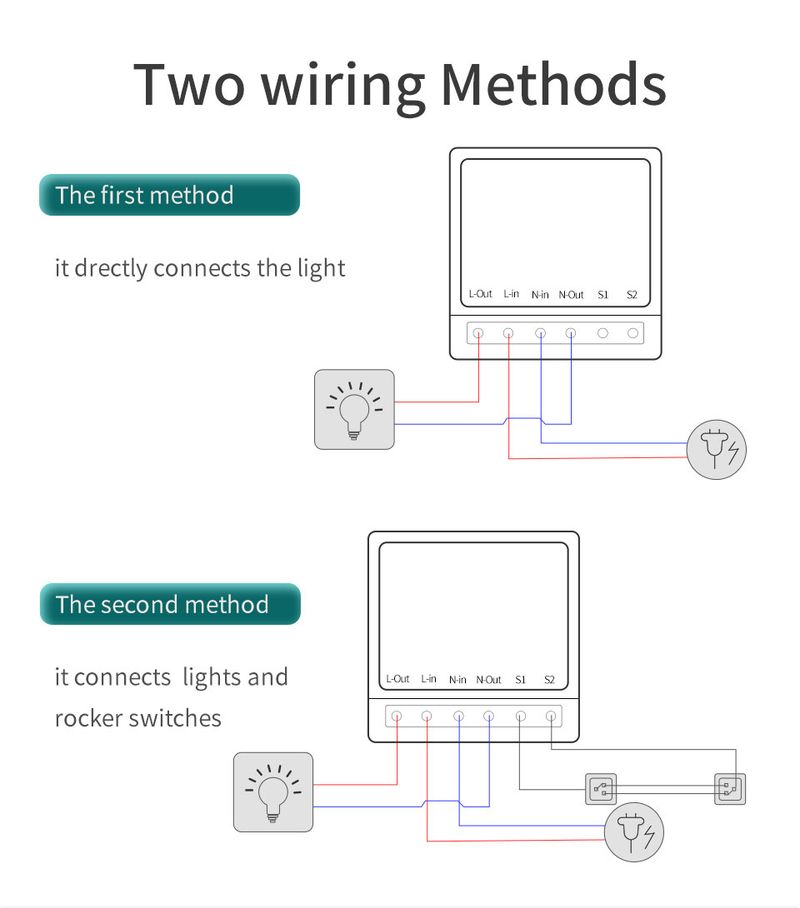 Two wiring Methods

The first method

it drectly connects the light

L-Out L-in N-in N-Out S1 S2

The second method

it connects lights and rocker switches

L-Out L-in N-in N-Out S1 S2