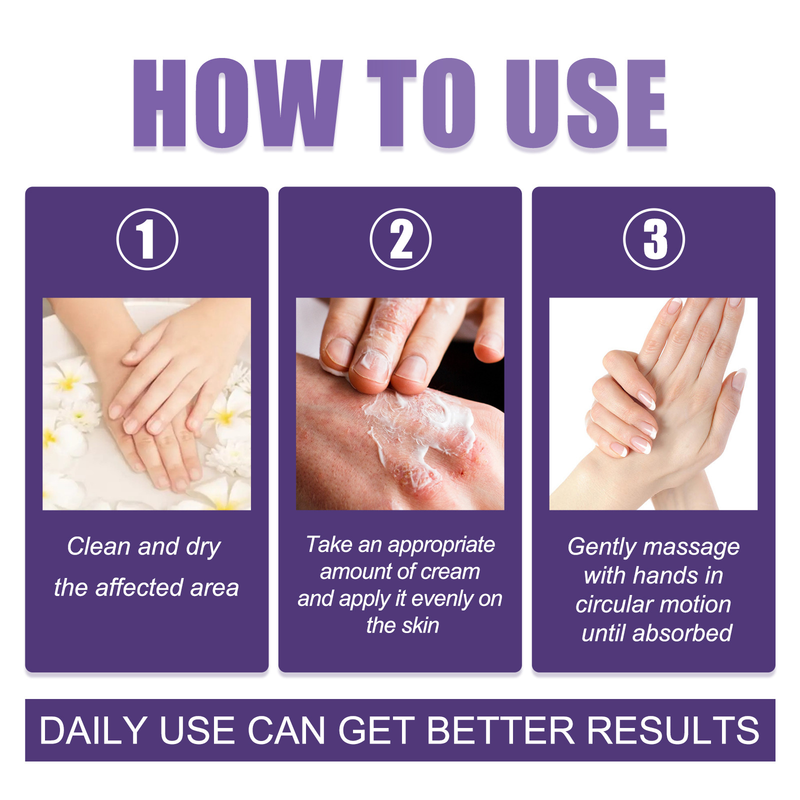 HOW TO USE

1

Clean and dry the affected area

2

Take an appropriate amount of cream and apply it evenly on the skin

3

Gently massage with hands in circular motion until absorbed

DAILY USE CAN GET BETTER RESULTS