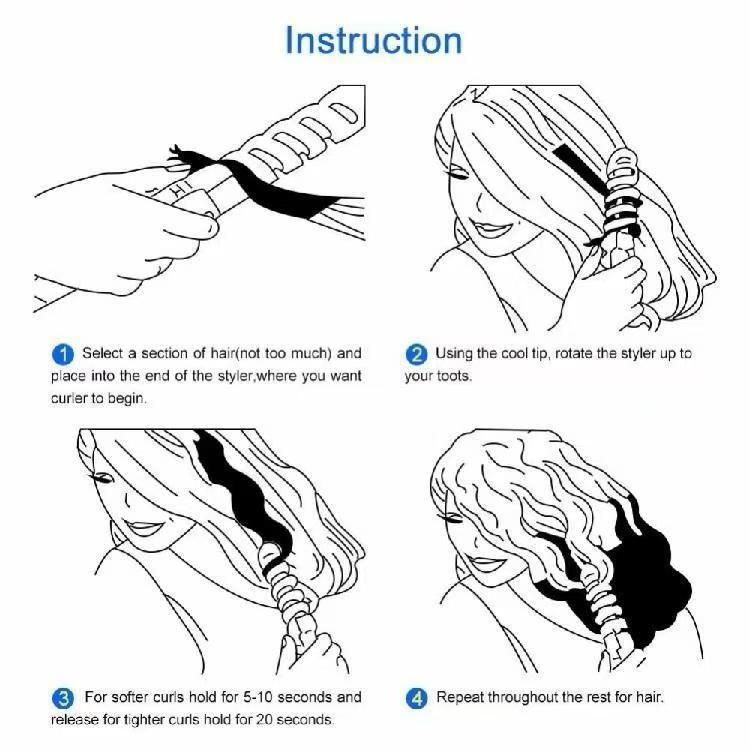 Instruction

HI

1 Select a section of hair(not too much) and place into the end of the styler,where you want curler to begin.

2 Using the cool tip, rotate the styler up to your toots.

3 For softer curls hold for 5-10 seconds and release for tighter curls hold for 20 seconds.

4 Repeat throughout the rest for hair.