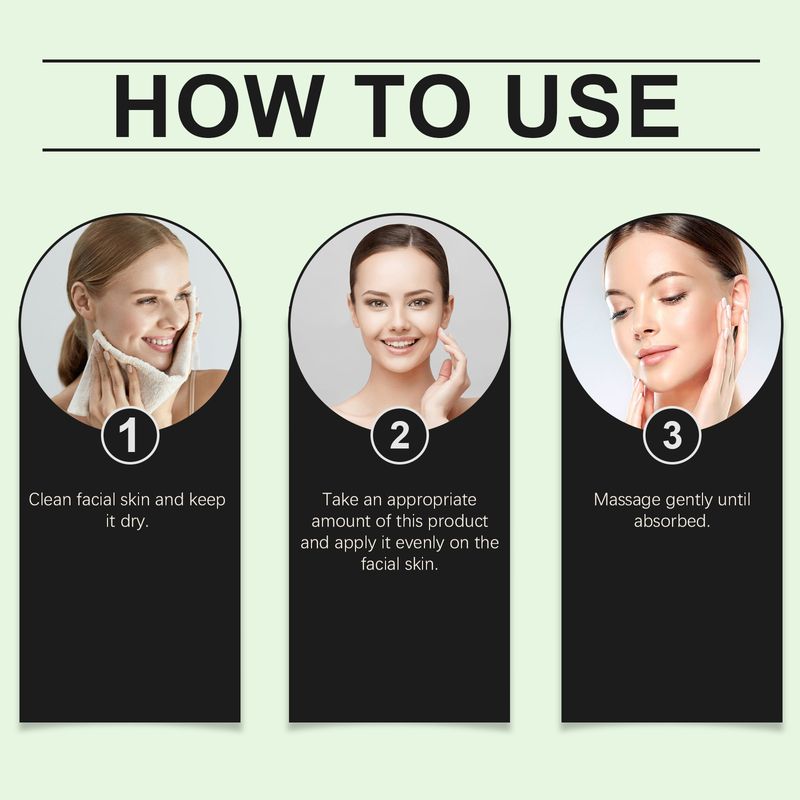 HOW TO USE

1

Clean facial skin and keep it dry.

2

Take an appropriate amount of this product and apply it evenly on the facial skin.

3

Massage gently until absorbed.