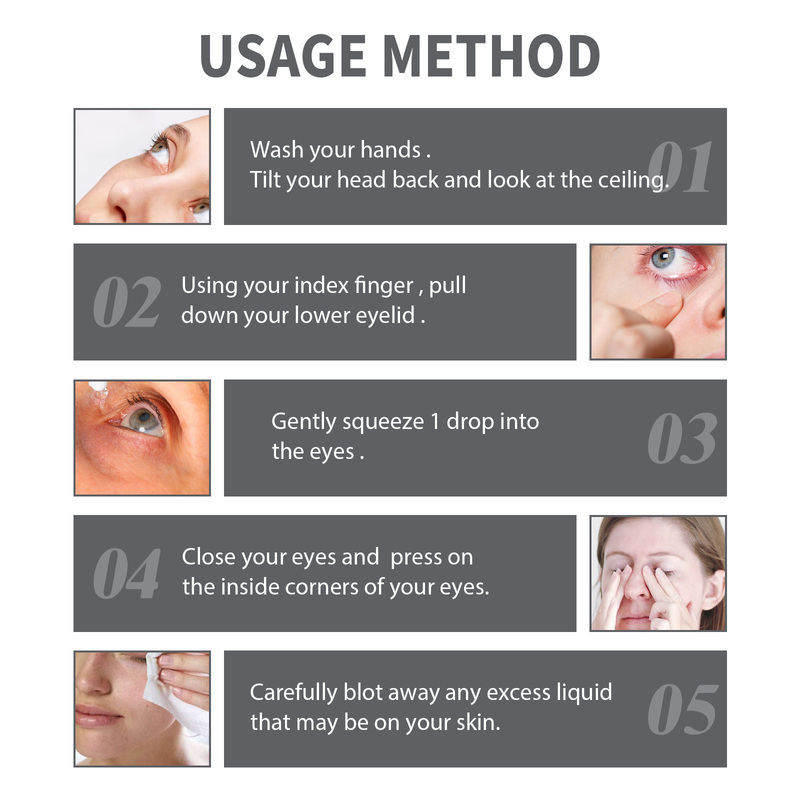 USAGE METHOD

Wash your hands .
Tilt your head back and look at the ceiling.

01

02

Using your index finger , pull down your lower eyelid .

Gently squeeze 1 drop into the eyes .

03

04

Close your eyes and press on the inside corners of your eyes.

Carefully blot away any excess liquid that may be on your skin.

05