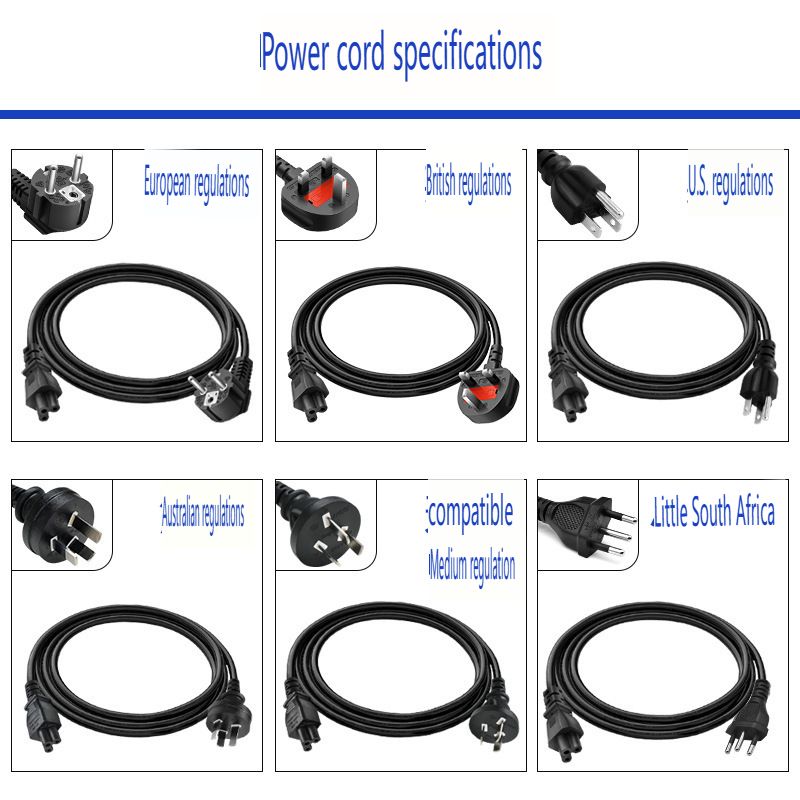 Power cord specifications

European regulations

British regulations

U.S. regulations

Australian regulations

compatible
Medium regulation

Little South Africa