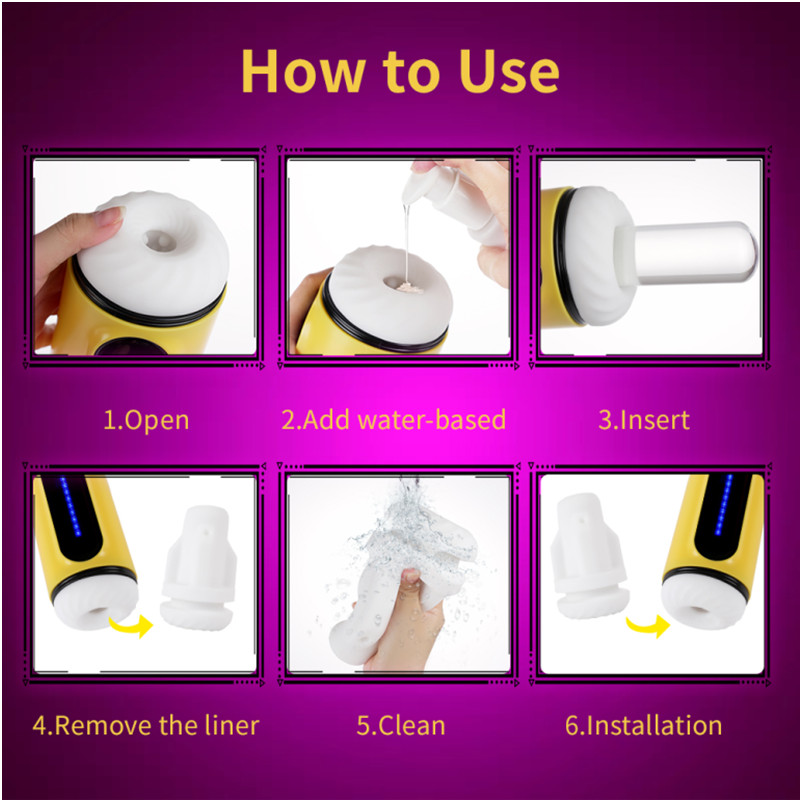 How to Use

1.Open

2.Add water-based

3.Insert

4.Remove the liner

5.Clean

6.Installation