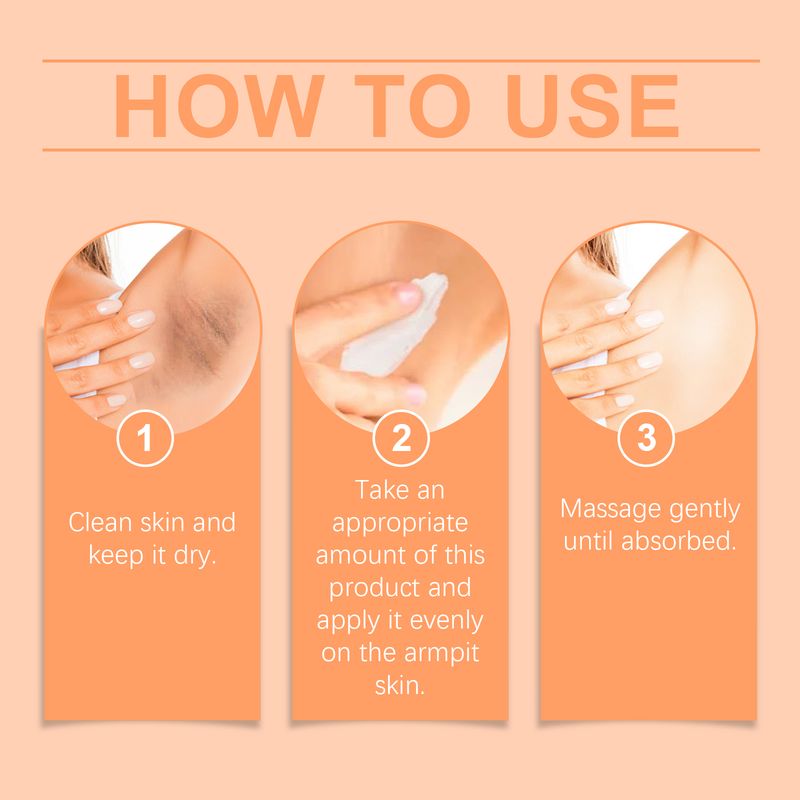 HOW TO USE

1

Clean skin and keep it dry.

2

Take an appropriate amount of this product and apply it evenly on the armpit skin.

3

Massage gently until absorbed.