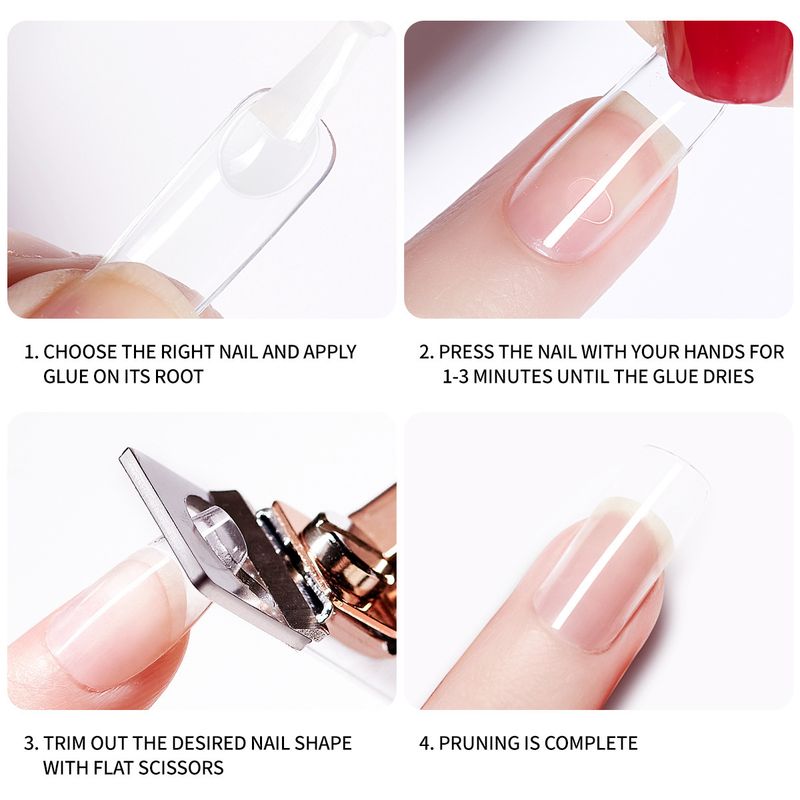 1. CHOOSE THE RIGHT NAIL AND APPLY GLUE ON ITS ROOT

2. PRESS THE NAIL WITH YOUR HANDS FOR 1-3 MINUTES UNTIL THE GLUE DRIES

3. TRIM OUT THE DESIRED NAIL SHAPE WITH FLAT SCISSORS

4. PRUNING IS COMPLETE