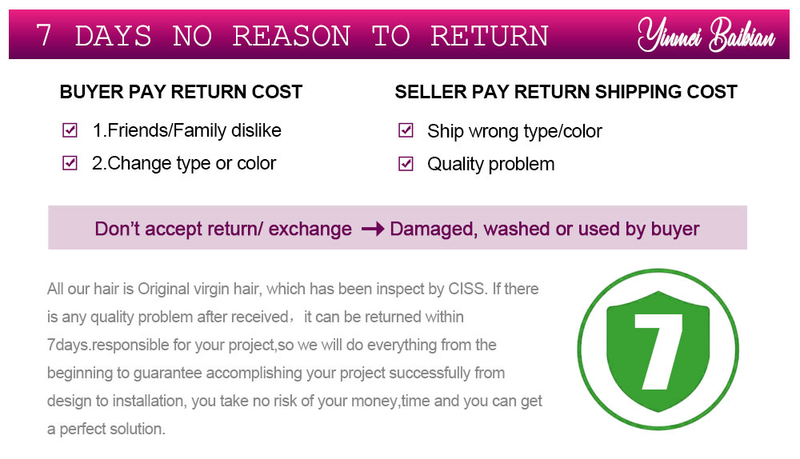 7 DAYS NO REASON TO RETURN

Yinmei Baibian

BUYER PAY RETURN COST

☑ 1.Friends/Family dislike

☑ 2.Change type or color

SELLER PAY RETURN SHIPPING COST

☑ Ship wrong type/color

☑ Quality problem

Don't accept return/ exchange → Damaged, washed or used by buyer

All our hair is Original virgin hair, which has been inspect by CISS. If there is any quality problem after received， it can be returned within 7days.responsible for your project,so we will do everything from the beginning to guarantee accomplishing your project successfully from design to installation, you take no risk of your money,time and you can get a perfect solution.

7