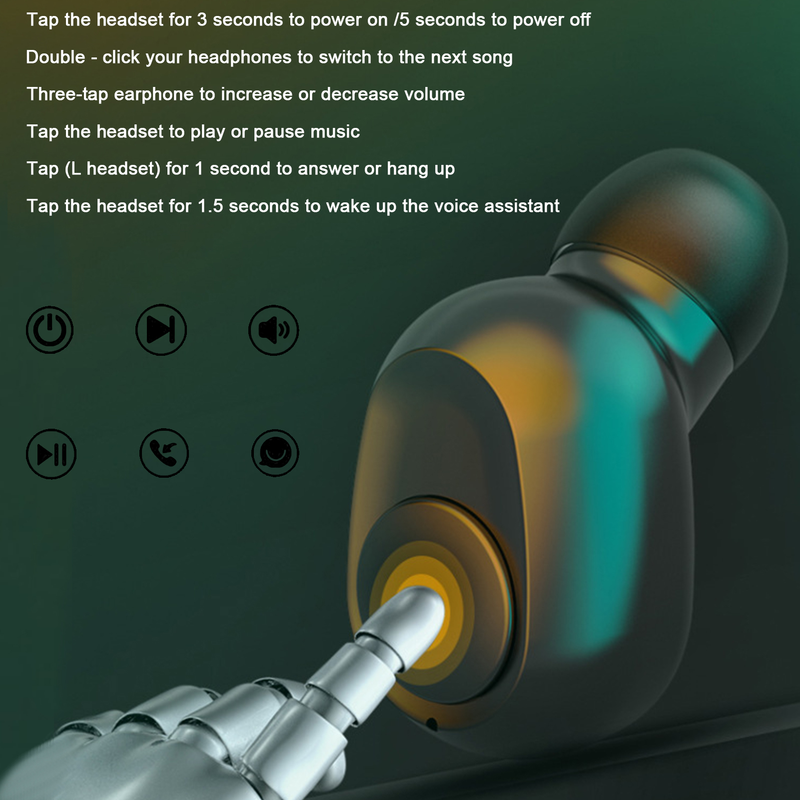 Tap the headset for 3 seconds to power on /5 seconds to power off

Double - click your headphones to switch to the next song

Three-tap earphone to increase or decrease volume

Tap the headset to play or pause music

Tap (L headset) for 1 second to answer or hang up

Tap the headset for 1.5 seconds to wake up the voice assistant