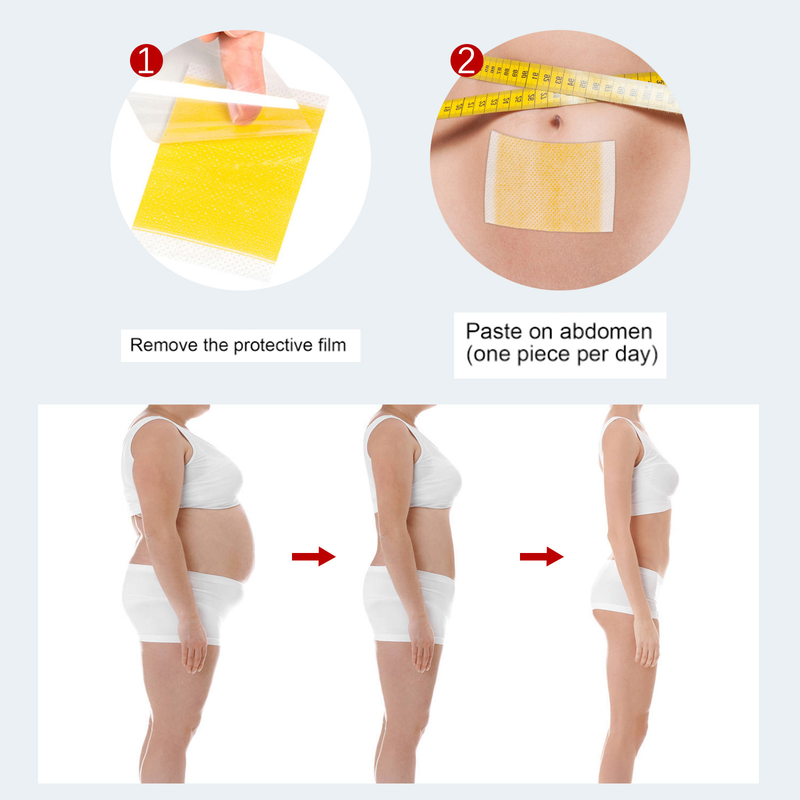 1

Remove the protective film

2

Paste on abdomen
(one piece per day)