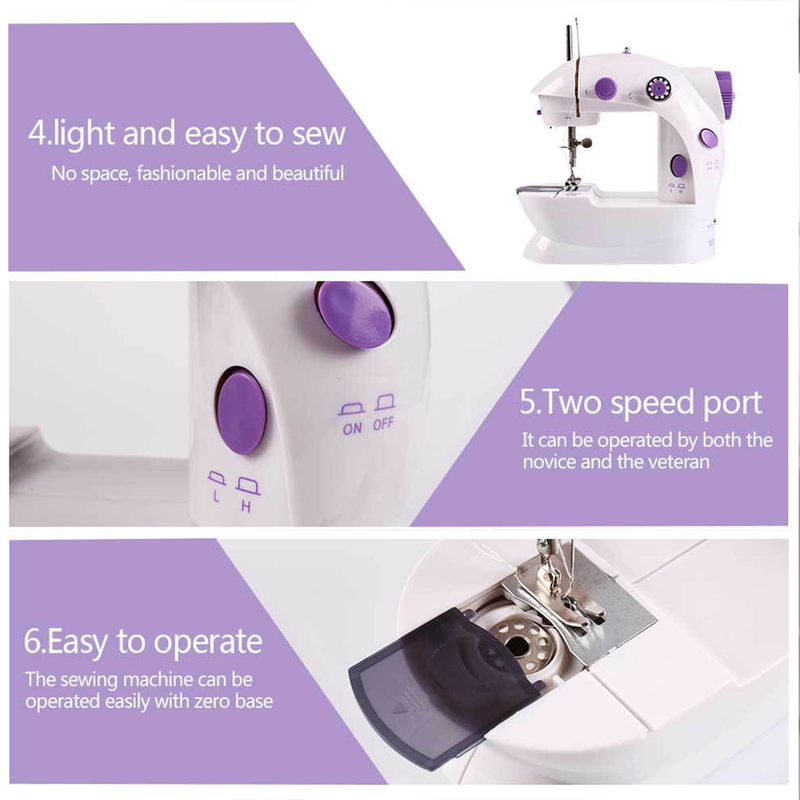 4.light and easy to sew
No space, fashionable and beautiful

ON OFF
L H

5.Two speed port
It can be operated by both the novice and the veteran

6.Easy to operate
The sewing machine can be operated easily with zero base