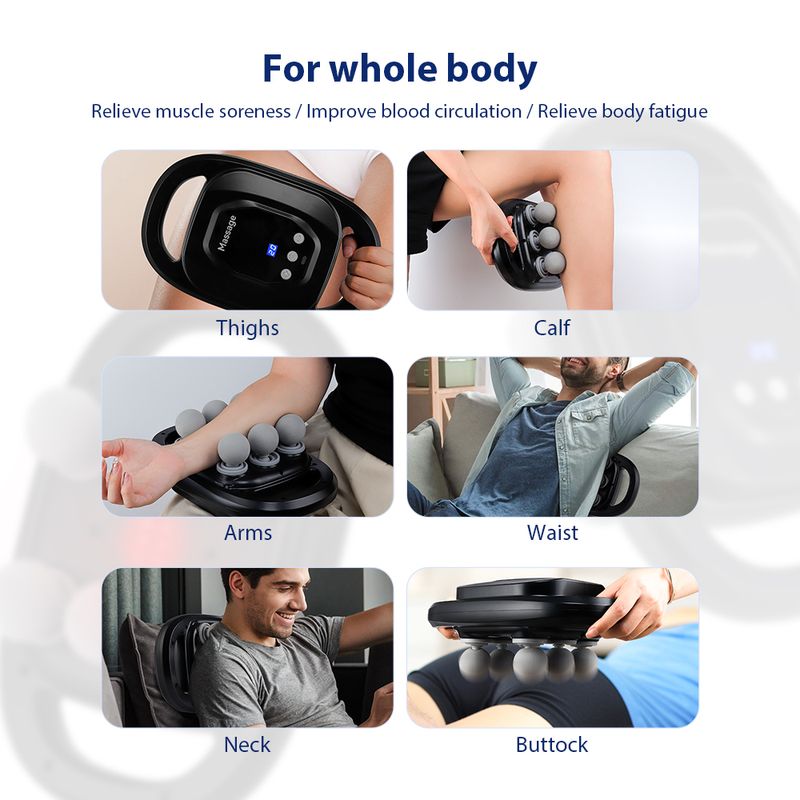 For whole body

Relieve muscle soreness / Improve blood circulation / Relieve body fatigue

Massage

20

Thighs

Calf

Arms

Waist

Neck

Buttock