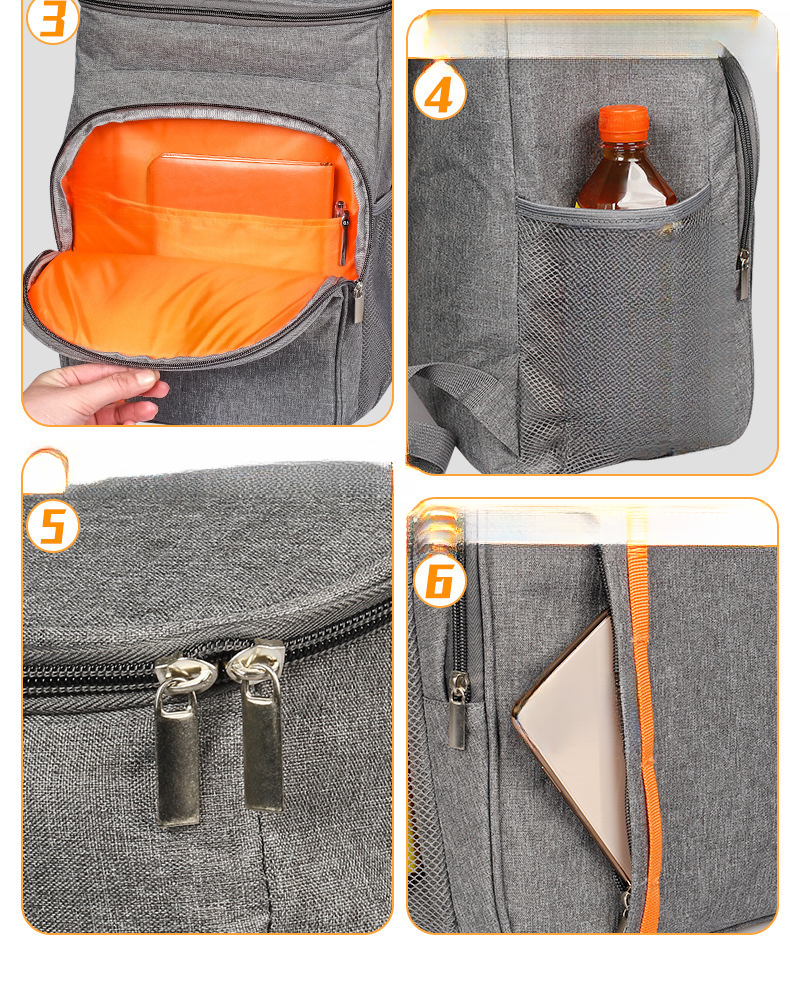 3

4

5

6