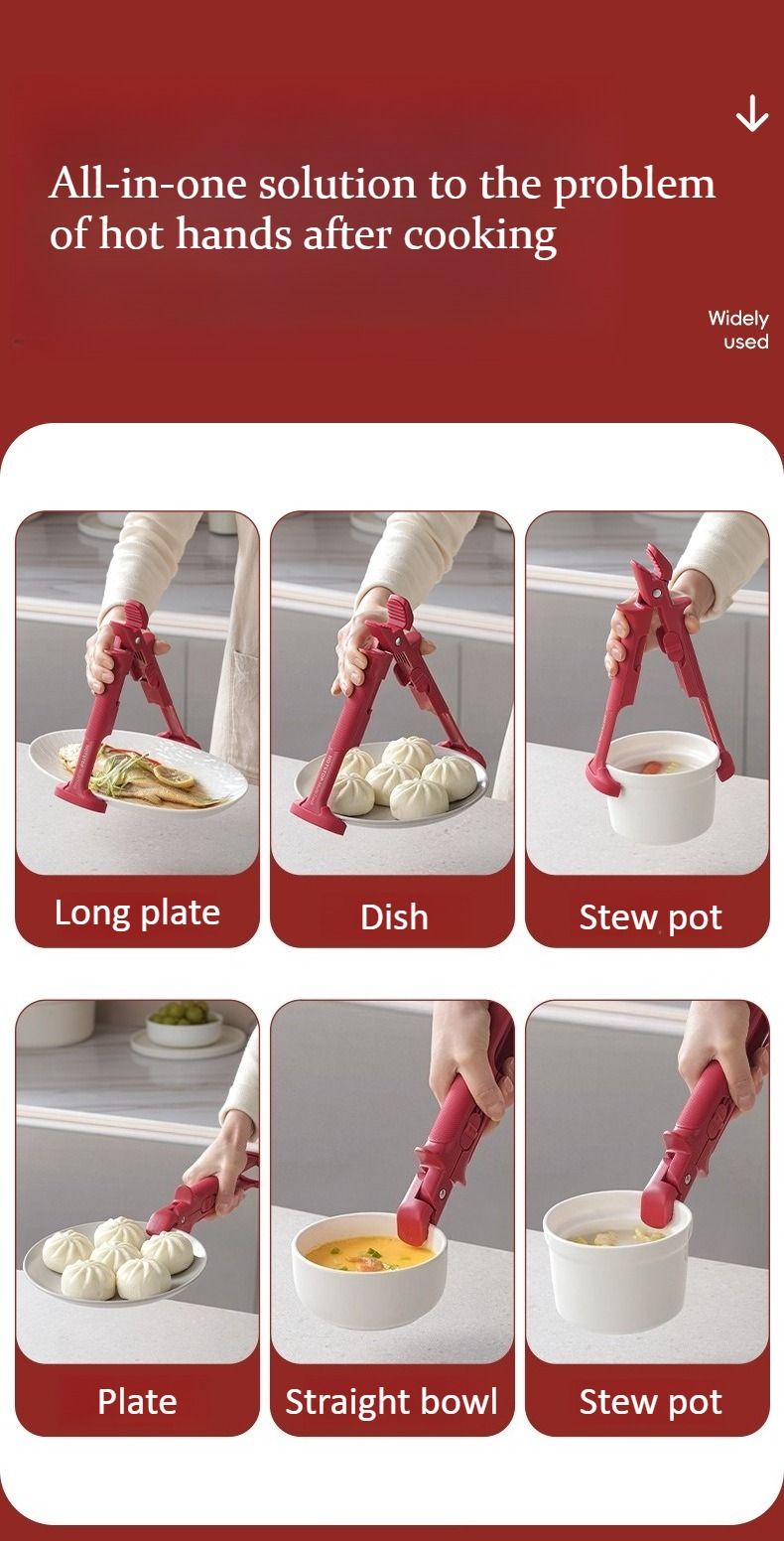 All-in-one solution to the problem of hot hands after cooking

Widely used

Long plate

Dish

Stew pot

Plate

Straight bowl

Stew pot