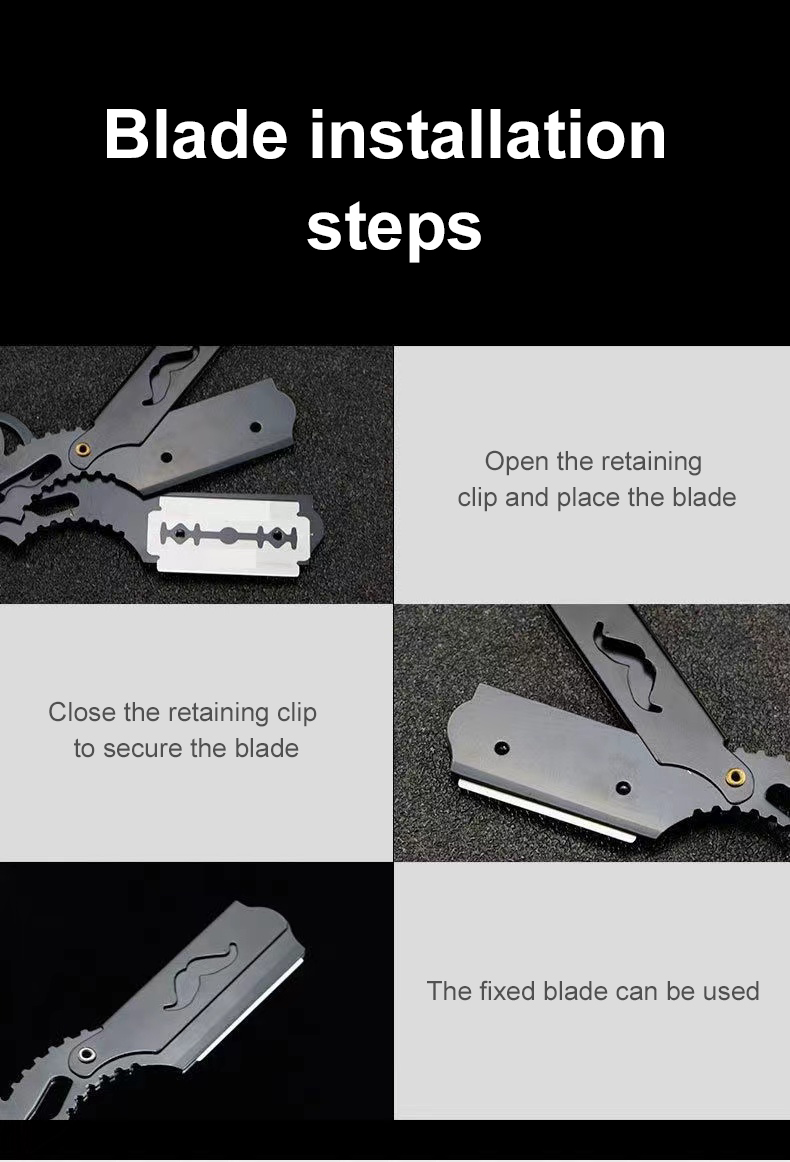 Blade installation steps

Open the retaining clip and place the blade

Close the retaining clip to secure the blade

The fixed blade can be used