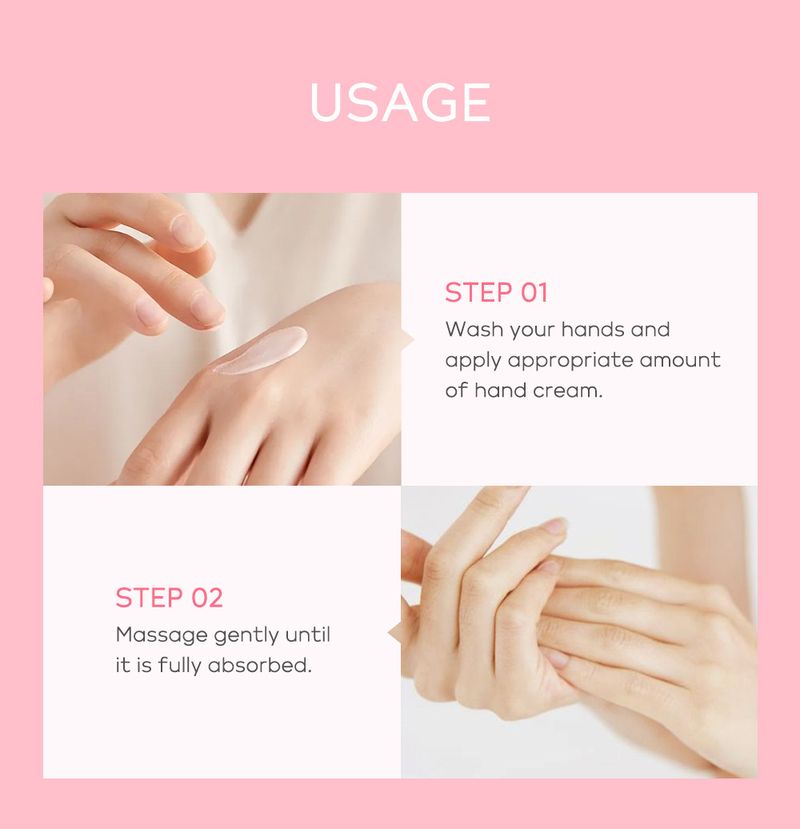 USAGE

STEP 01
Wash your hands and apply appropriate amount of hand cream.

STEP 02
Massage gently until it is fully absorbed.