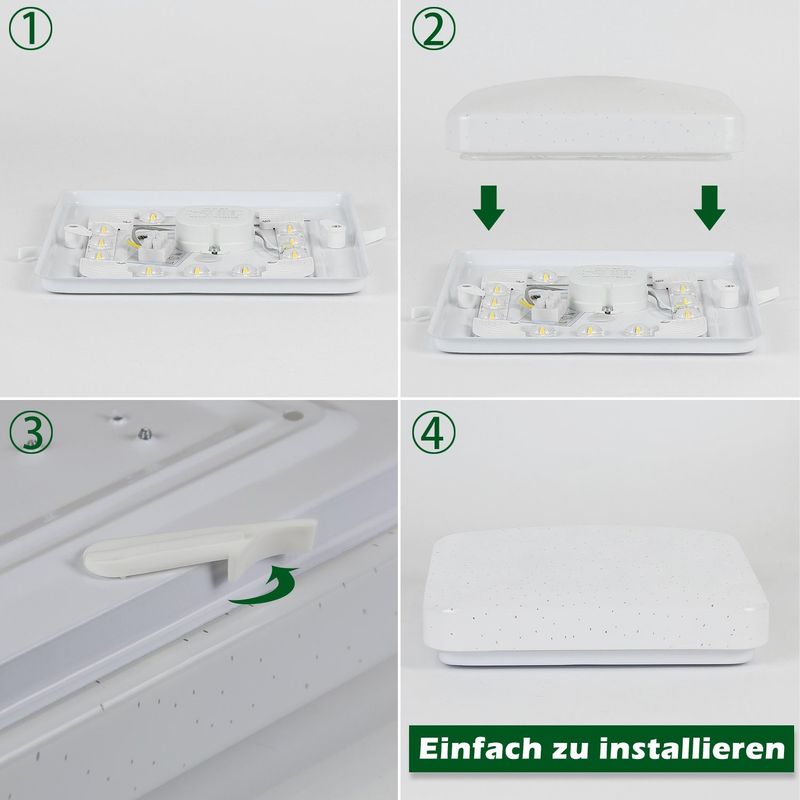 ①

②

③

④

Einfach zu installieren