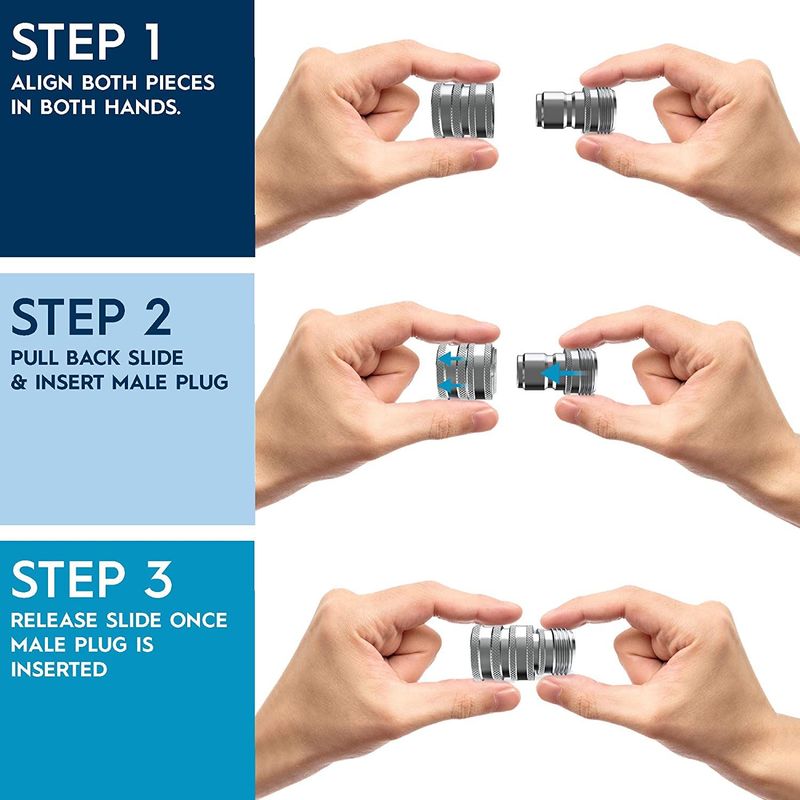 STEP 1
ALIGN BOTH PIECES IN BOTH HANDS.

STEP 2
PULL BACK SLIDE & INSERT MALE PLUG

STEP 3
RELEASE SLIDE ONCE MALE PLUG IS INSERTED