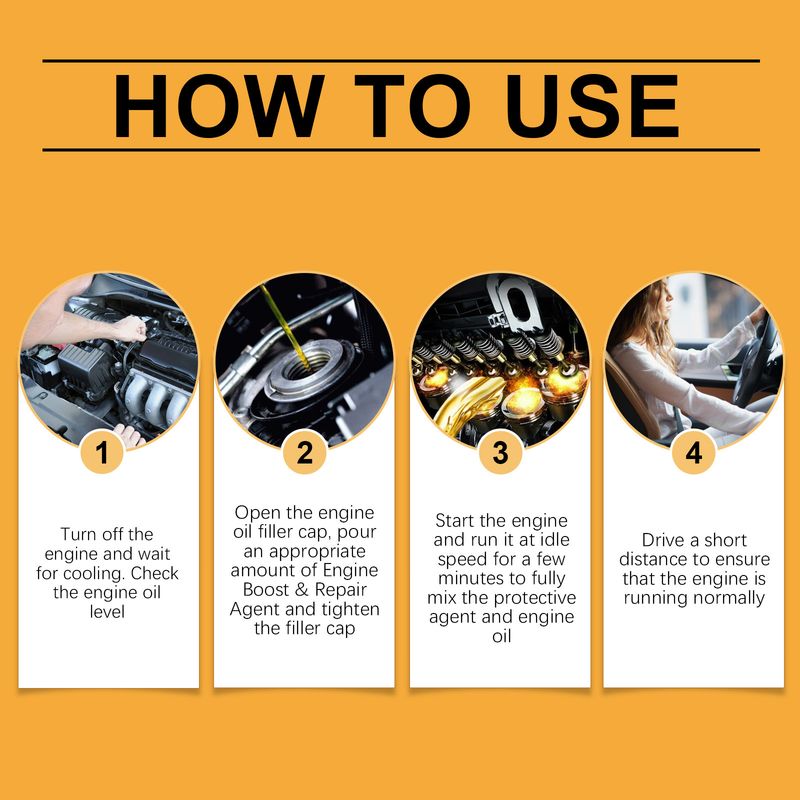 HOW TO USE

1

Turn off the engine and wait for cooling. Check the engine oil level

2

Open the engine oil filler cap, pour an appropriate amount of Engine Boost & Repair Agent and tighten the filler cap

3

Start the engine and run it at idle speed for a few minutes to fully mix the protective agent and engine oil

4

Drive a short distance to ensure that the engine is running normally