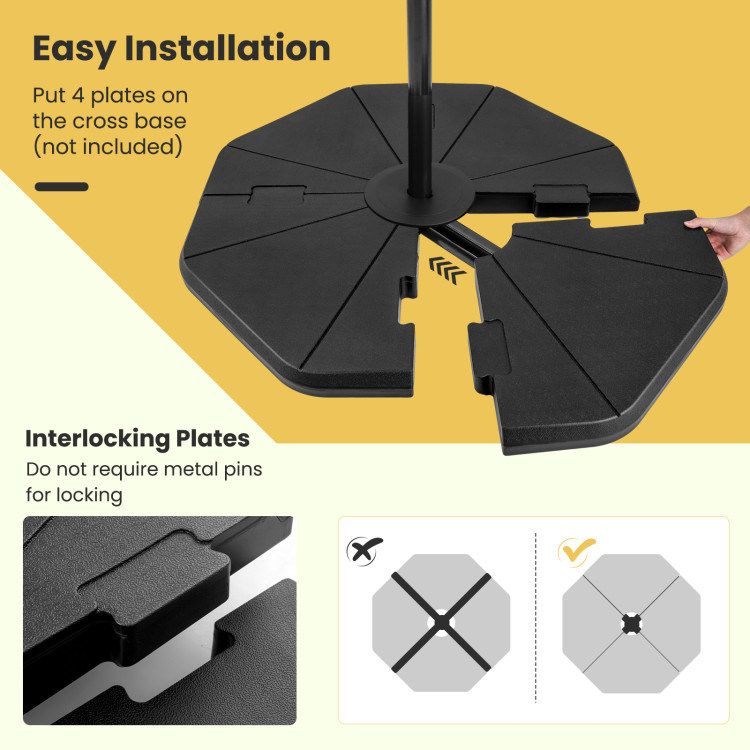 Easy Installation

Put 4 plates on the cross base (not included)

Interlocking Plates

Do not require metal pins for locking